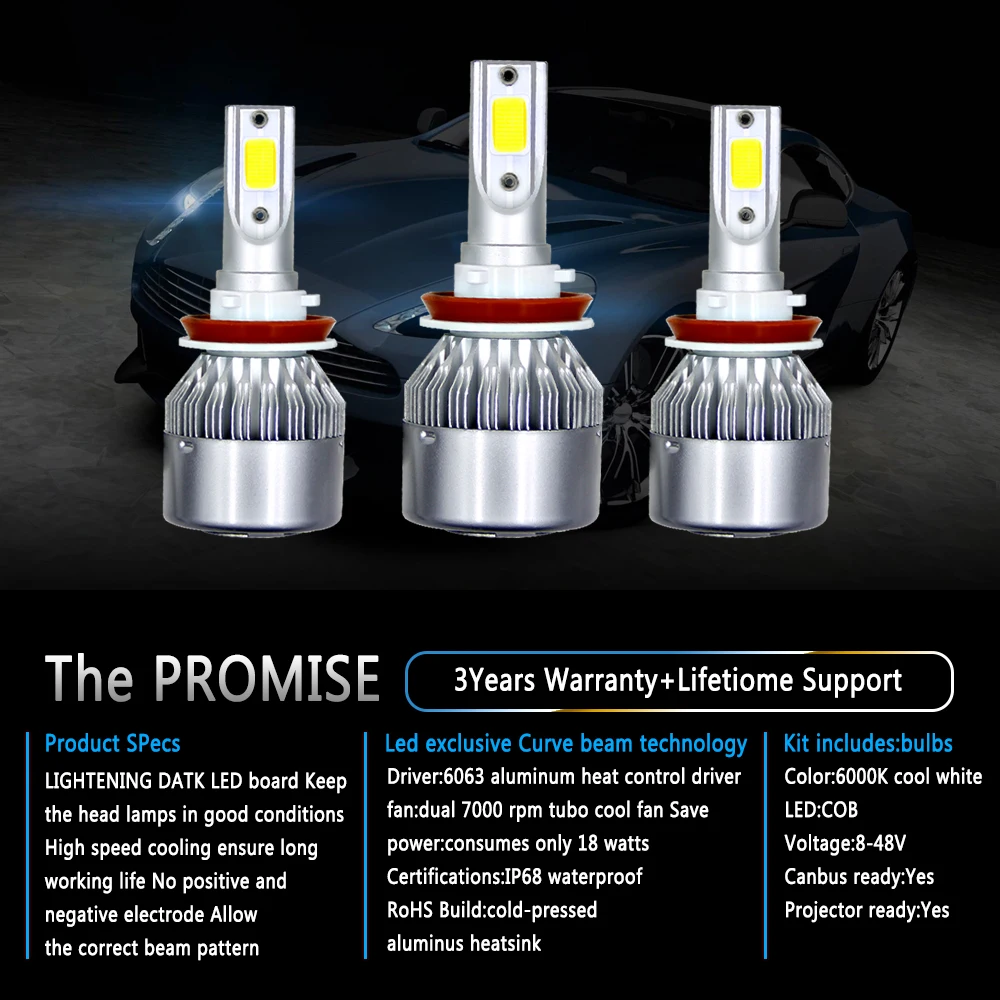 The PROMISE

3Years Warranty+Lifetiome Support

Product SPecs
LIGHTENING DATK LED board Keep the head lamps in good conditions High speed cooling ensure long working life No positive and negative electrode Allow the correct beam pattern

Led exclusive Curve beam technology
Driver:6063 aluminum heat control driver fan:dual 7000 rpm tubo cool fan Save power:consumes only 18 watts Certifications:IP68 waterproof RoHS Build:cold-pressed aluminus heatsink

Kit includes:bulbs
Color:6000K cool white
LED:COB
Voltage:8-48V
Canbus ready:Yes
Projector ready:Yes