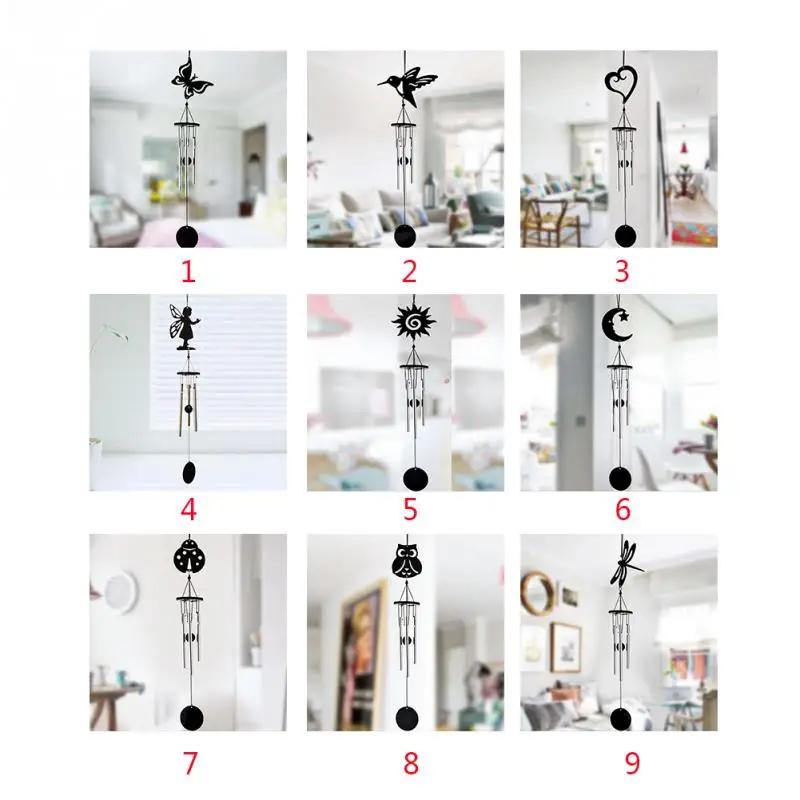 1

2

3

4

5

6

7

8

9