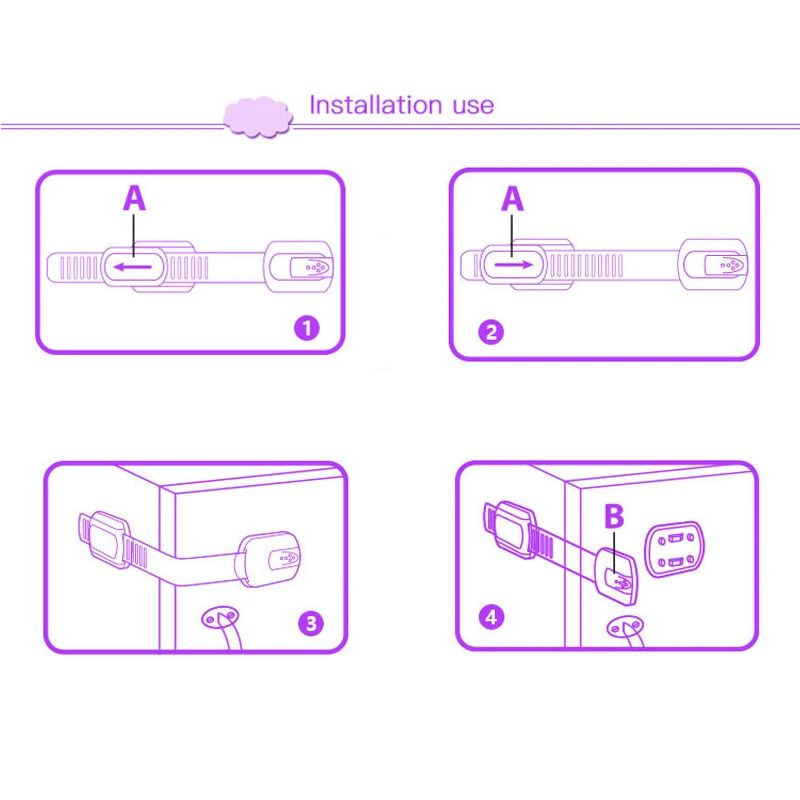 Installation use

A

1

A

2

3

B

4