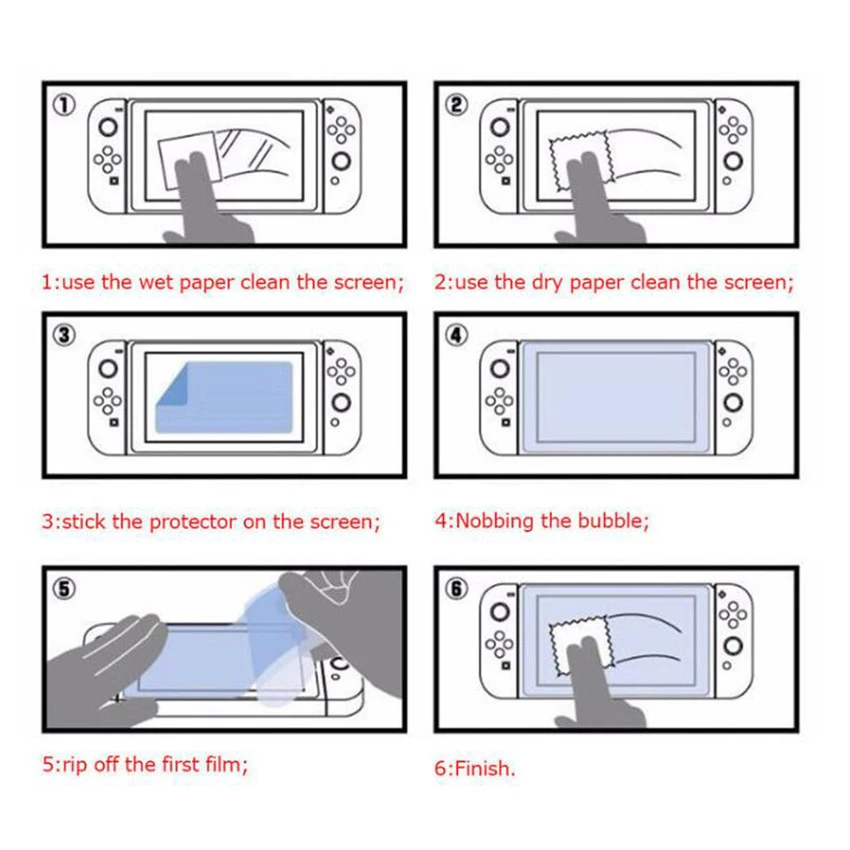 ①

1:use the wet paper clean the screen;

②

2:use the dry paper clean the screen;

③

3:stick the protector on the screen;

④

4:Nobbing the bubble;

⑤

5:rip off the first film;

⑥

6:Finish.