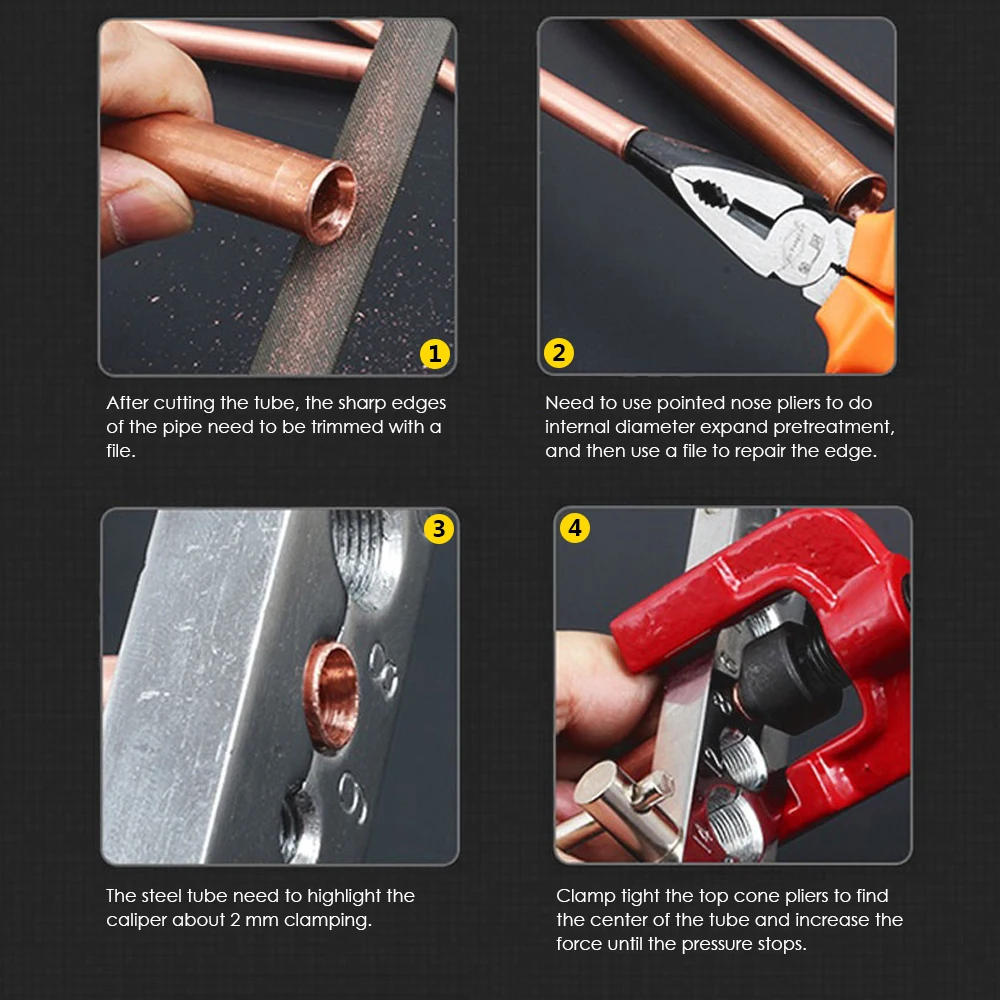 1

After cutting the tube, the sharp edges of the pipe need to be trimmed with a file.

2

Need to use pointed nose pliers to do internal diameter expand pretreatment, and then use a file to repair the edge.

3

8

6

The steel tube need to highlight the caliper about 2 mm clamping.

4

Clamp tight the top cone pliers to find the center of the tube and increase the force until the pressure stops.