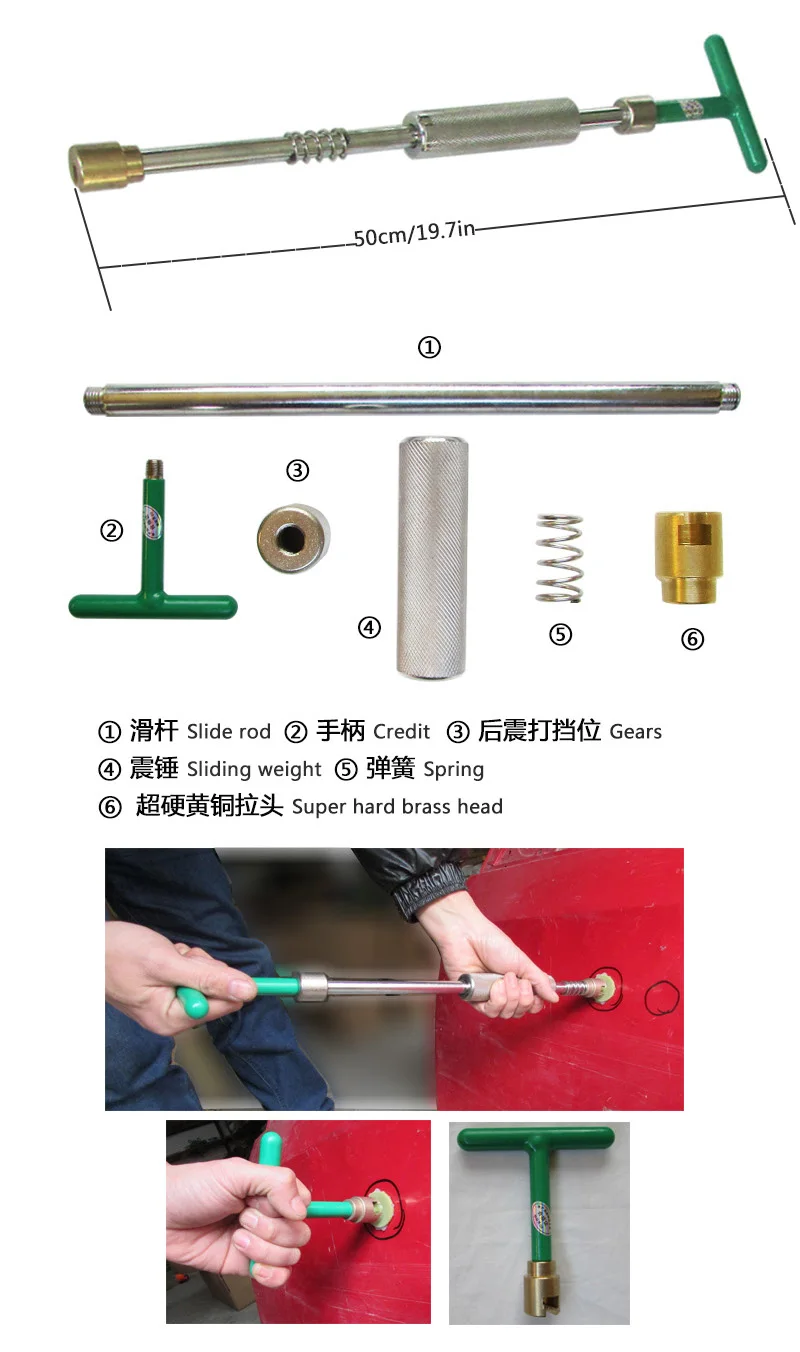 50cm/19.7in

①

②

③

④

⑤

⑥

① 滑杆 Slide rod ② 手柄 Credit ③ 后震打挡位 Gears
④ 震锤 Sliding weight ⑤ 弹簧 Spring
⑥ 超硬黄铜拉头 Super hard brass head