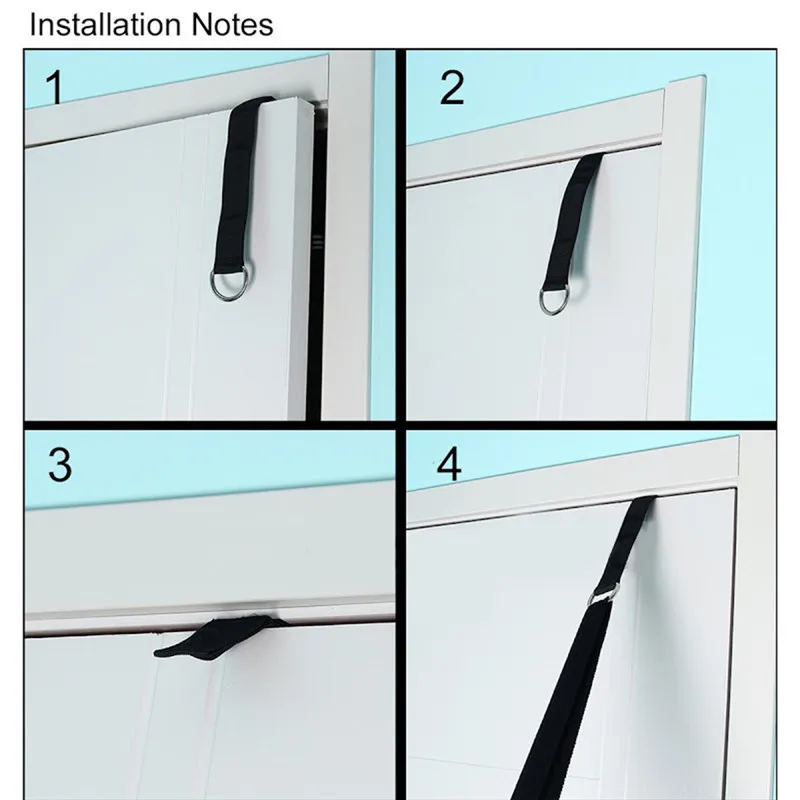 Installation Notes

1

2

3

4