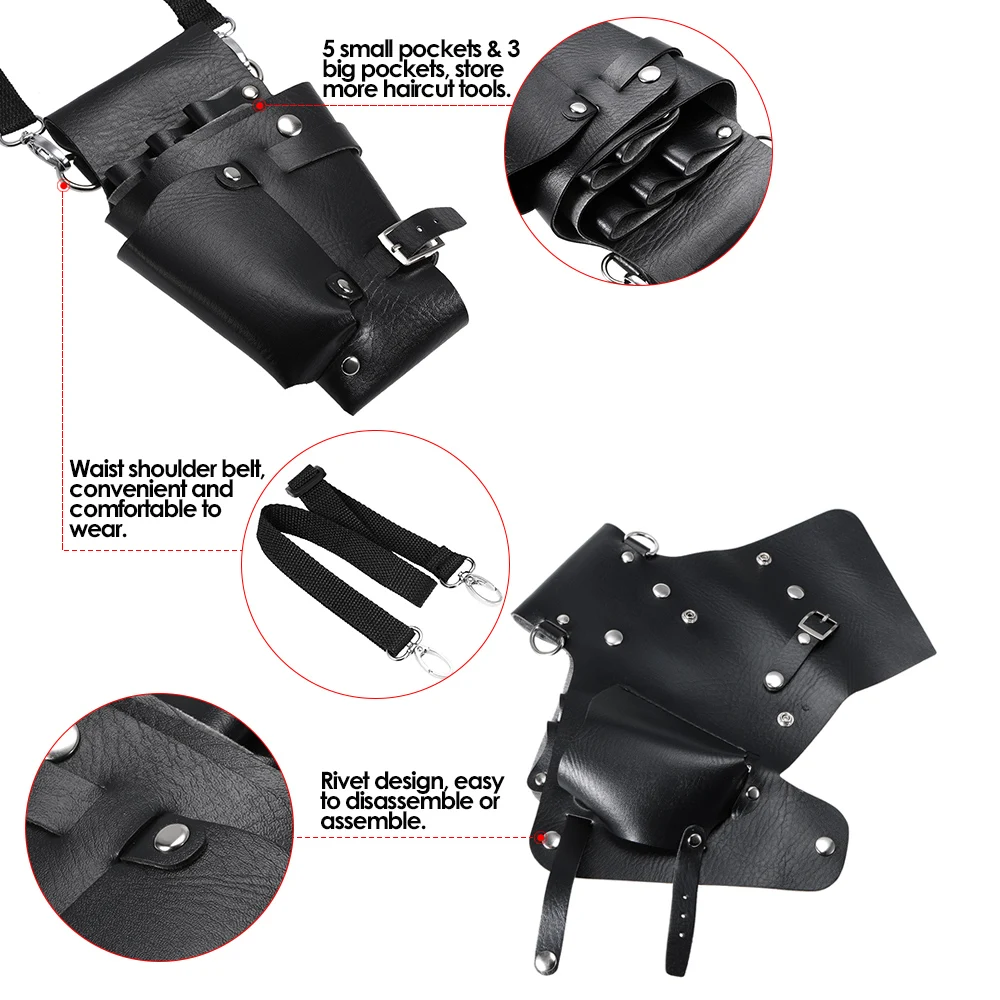 5 small pockets & 3 big pockets, store more haircut tools.

Waist shoulder belt, convenient and comfortable to wear.

Rivet design, easy to disassemble or assemble.