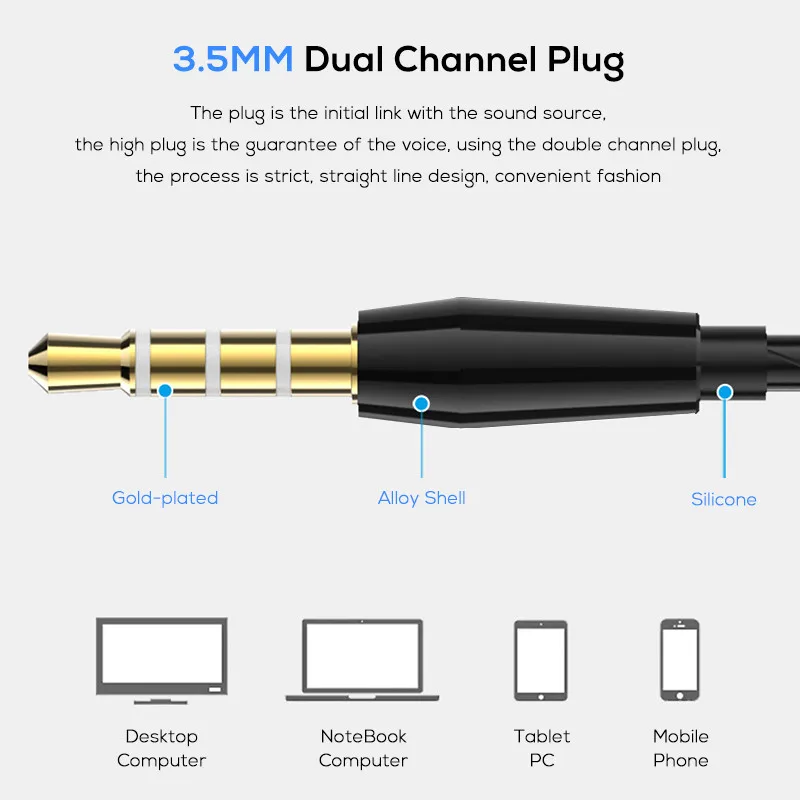 3.5MM Dual Channel Plug

The plug is the initial link with the sound source, the high plug is the guarantee of the voice, using the double channel plug, the process is strict, straight line design, convenient fashion

Gold-plated

Alloy Shell

Silicone

Desktop Computer

NoteBook Computer

Tablet PC

Mobile Phone