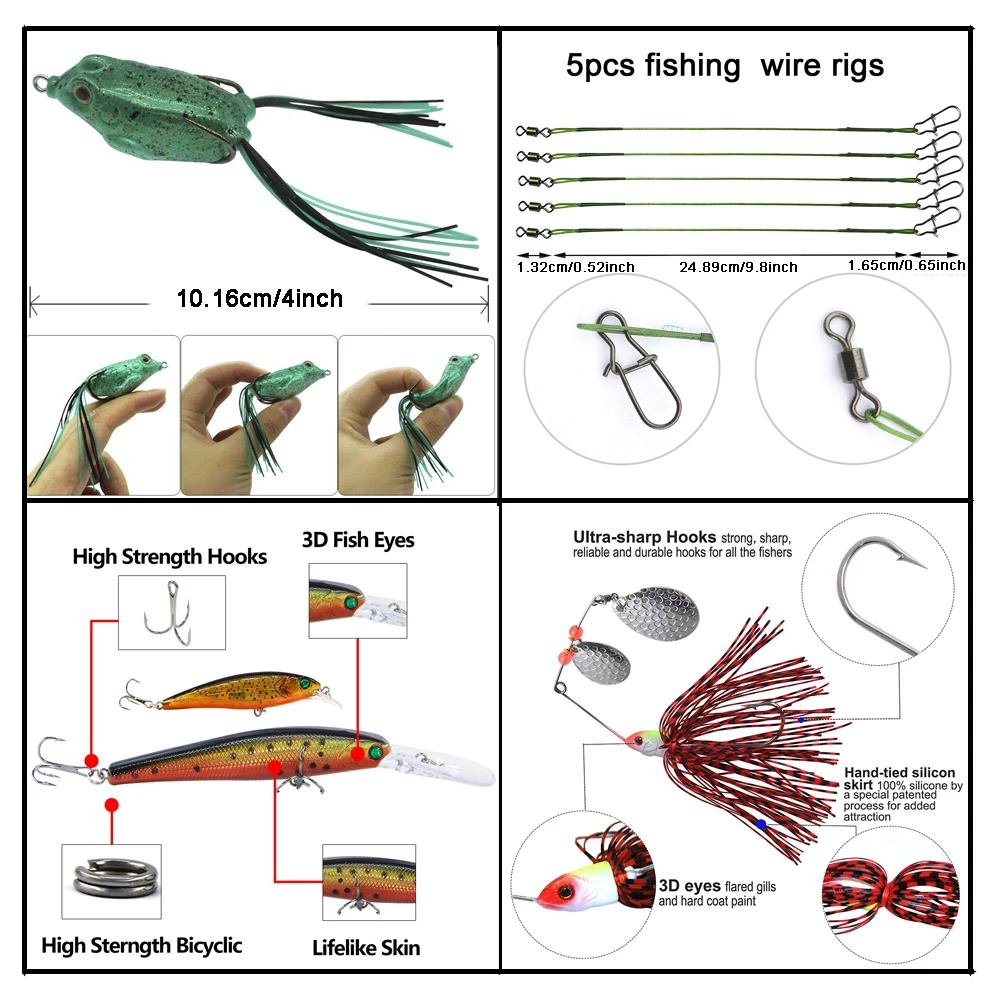 10.16cm/4inch

5pcs fishing wire rigs

1.32cm/0.52inch 24.89cm/9.8inch 1.65cm/0.65inch

High Strength Hooks

3D Fish Eyes

High Sterngth Bicyclic

Lifelike Skin

Ultra-sharp Hooks strong, sharp, reliable and durable hooks for all the fishers

Hand-tied silicon skirt 100% silicone by a special patented process for added attraction

3D eyes flared gills and hard coat paint