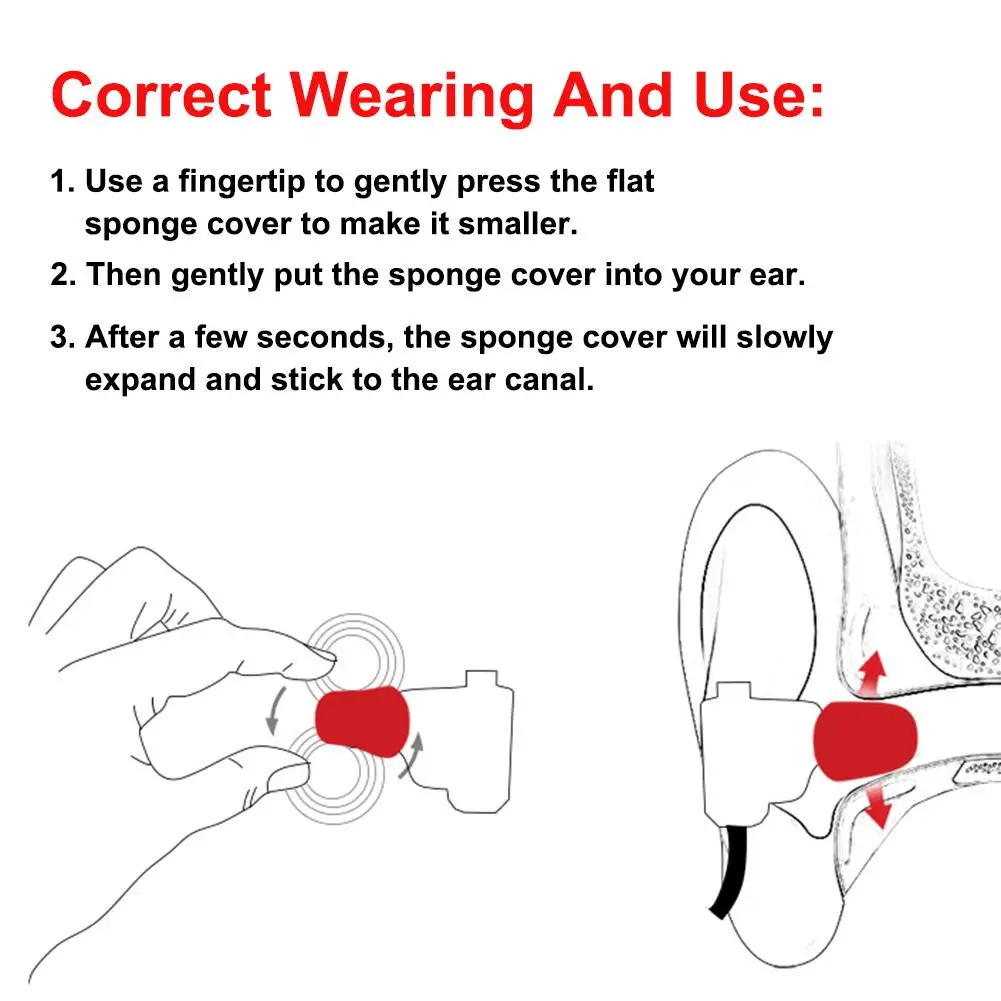 Correct Wearing And Use:

1. Use a fingertip to gently press the flat sponge cover to make it smaller.

2. Then gently put the sponge cover into your ear.

3. After a few seconds, the sponge cover will slowly expand and stick to the ear canal.