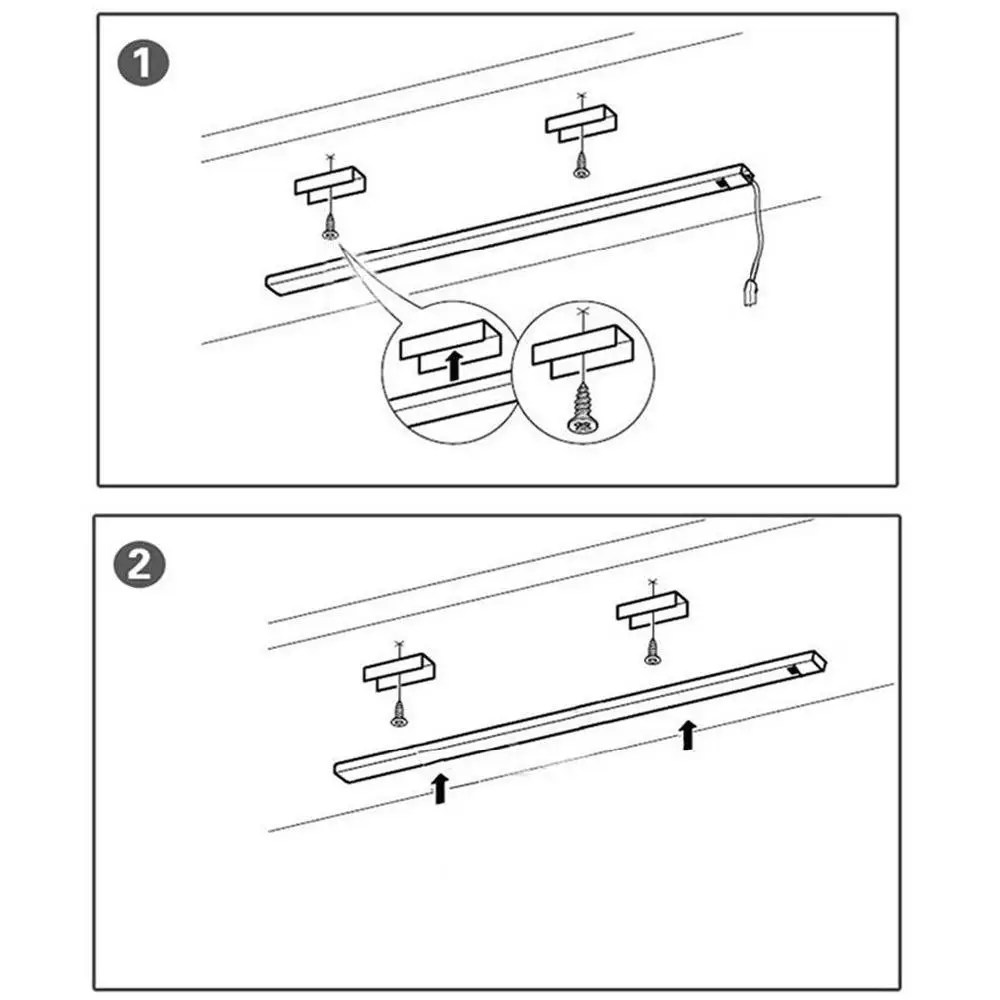 1

2