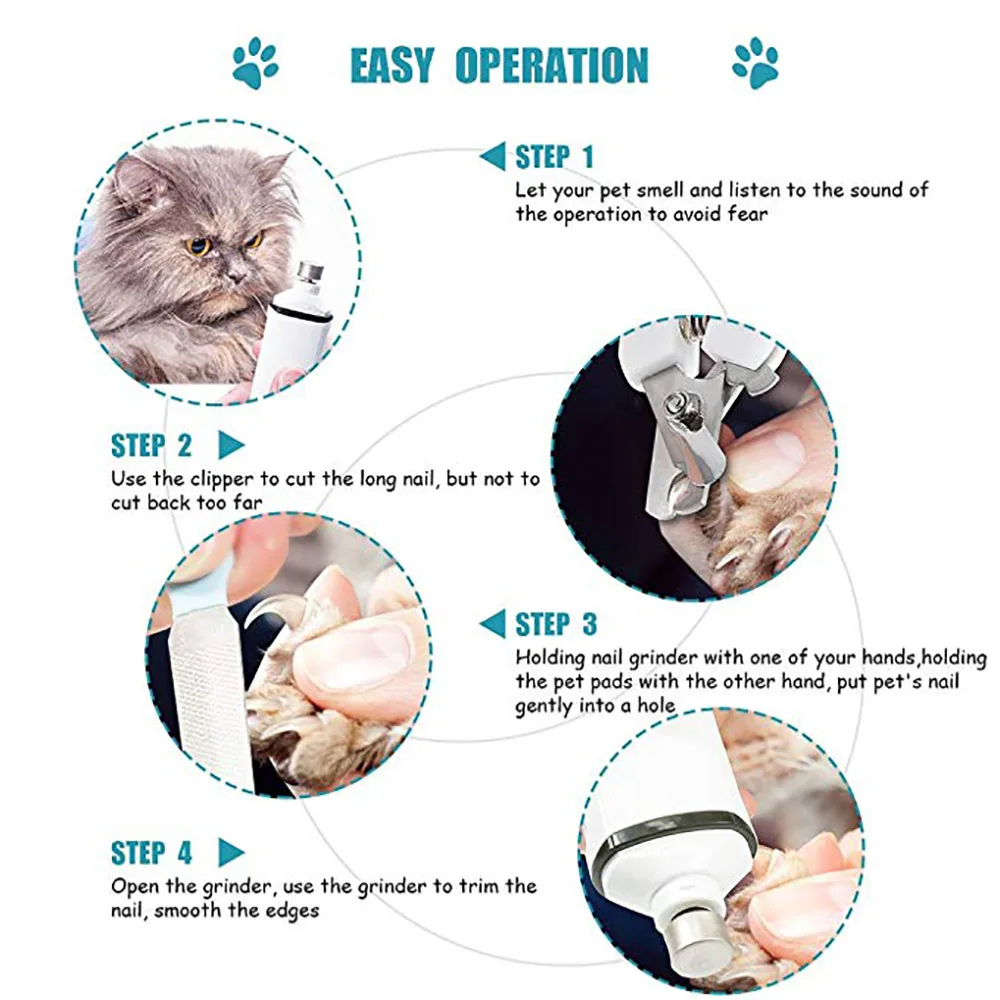 EASY OPERATION

STEP 1
Let your pet smell and listen to the sound of the operation to avoid fear

STEP 2
Use the clipper to cut the long nail, but not to cut back too far

STEP 3
Holding nail grinder with one of your hands,holding the pet pads with the other hand, put pet's nail gently into a hole

STEP 4
Open the grinder, use the grinder to trim the nail, smooth the edges