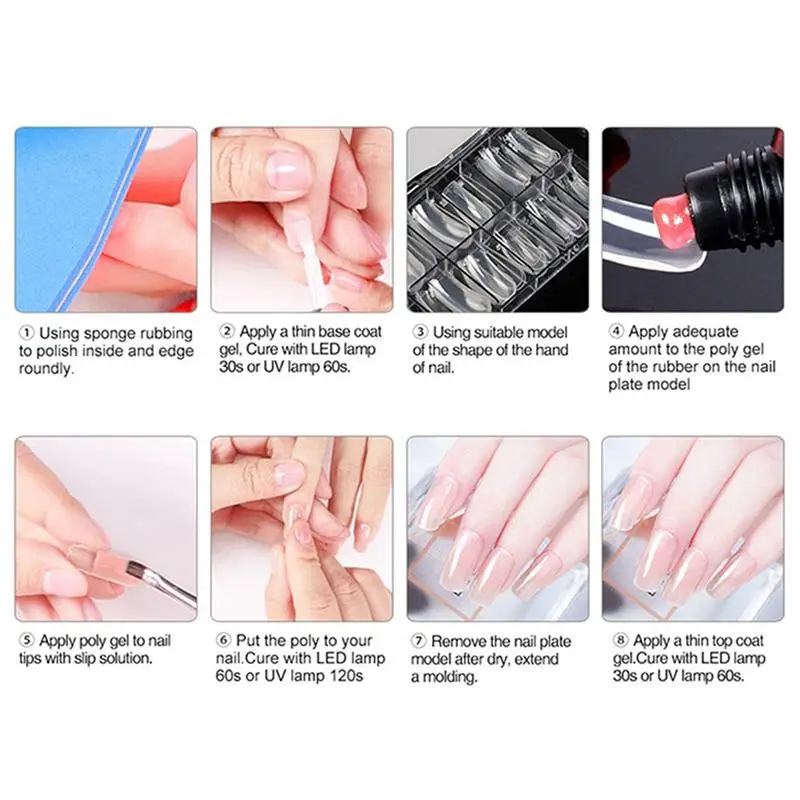 ① Using sponge rubbing to polish inside and edge roundly.

② Apply a thin base coat gel, Cure with LED lamp 30s or UV lamp 60s.

③ Using suitable model of the shape of the hand of nail.

④ Apply adequate amount to the poly gel of the rubber on the nail plate model

⑤ Apply poly gel to nail tips with slip solution.

⑥ Put the poly to your nail.Cure with LED lamp 60s or UV lamp 120s

⑦ Remove the nail plate model after dry, extend a molding.

⑧ Apply a thin top coat gel.Cure with LED lamp 30s or UV lamp 60s.