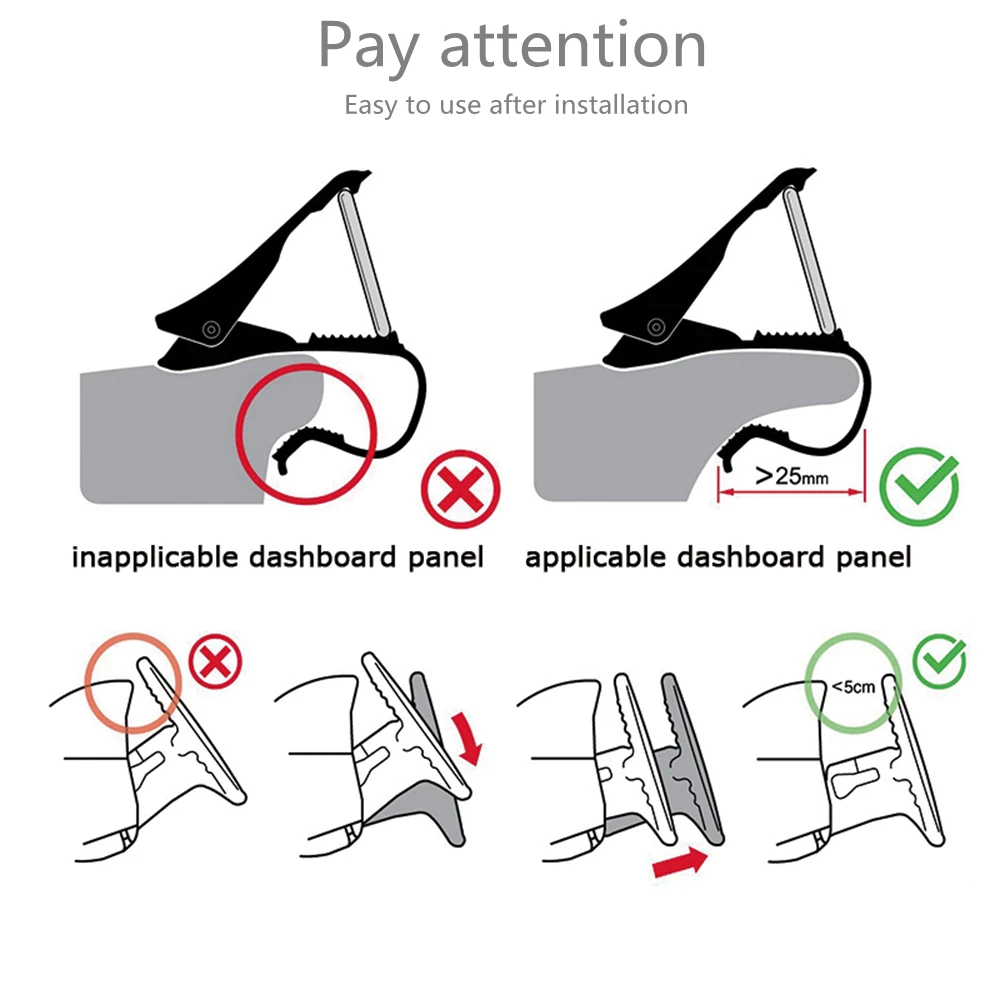 Pay attention

Easy to use after installation

>25mm

inapplicable dashboard panel

applicable dashboard panel

<5cm