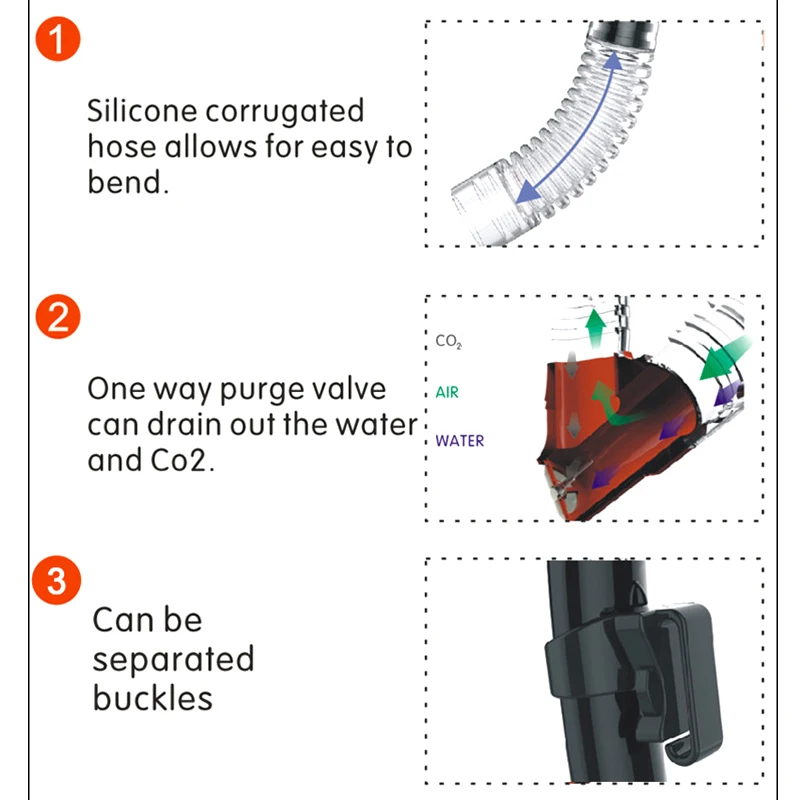 1

Silicone corrugated hose allows for easy to bend.

2

One way purge valve can drain out the water and Co2.

$CO_2$

AIR

WATER

3

Can be separated buckles