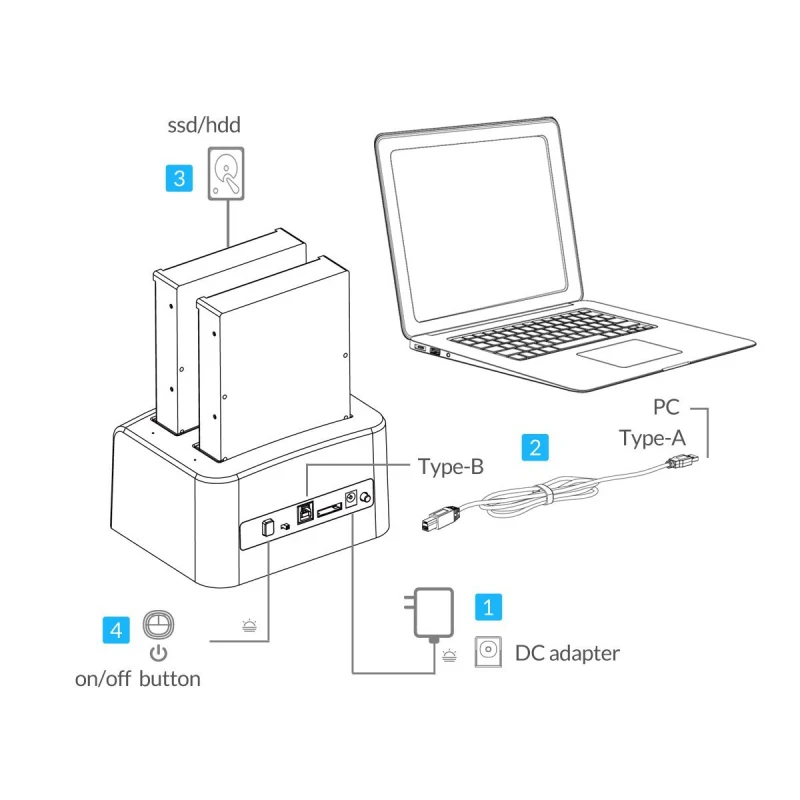 ssd/hdd

3

PC
Type-A

2

Type-B

1

DC adapter

4

on/off button