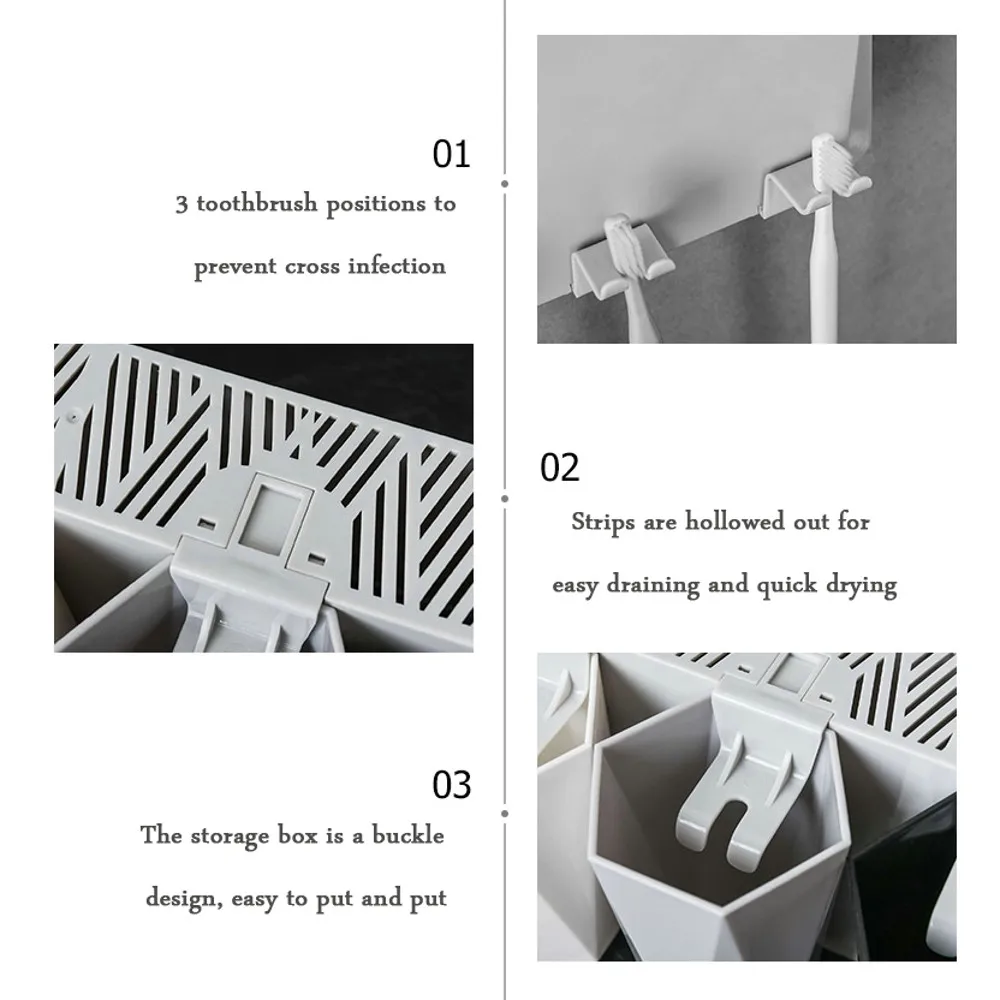 01

3 toothbrush positions to prevent cross infection

02

Strips are hollowed out for easy draining and quick drying

03

The storage box is a buckle design, easy to put and put