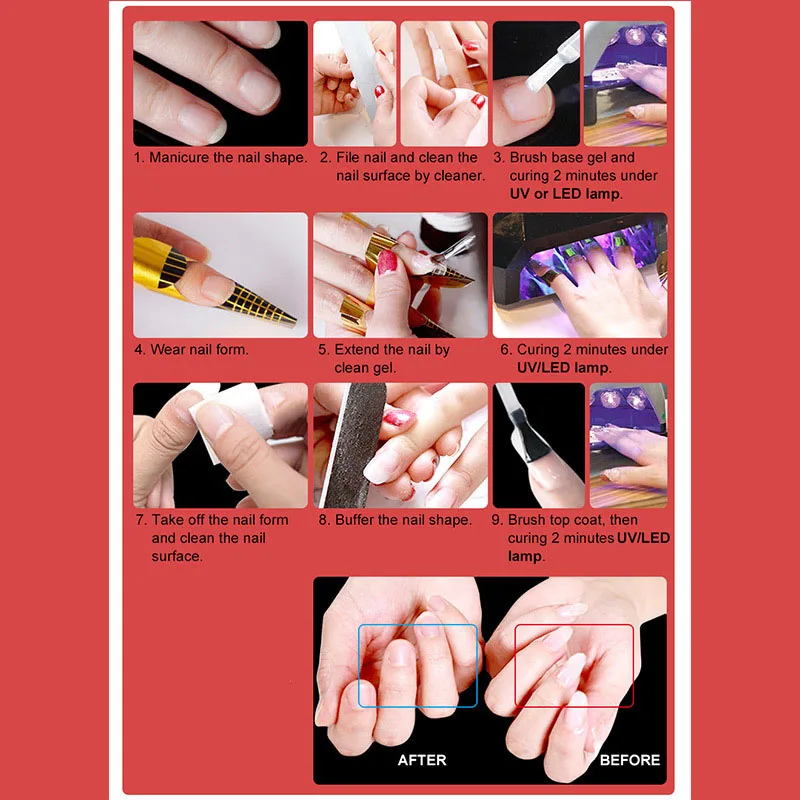 1. Manicure the nail shape.

2. File nail and clean the nail surface by cleaner.

3. Brush base gel and curing 2 minutes under UV or LED lamp.

4. Wear nail form.

5. Extend the nail by clean gel.

6. Curing 2 minutes under UV/LED lamp.

7. Take off the nail form and clean the nail surface.

8. Buffer the nail shape.

9. Brush top coat, then curing 2 minutes UV/LED lamp.

AFTER

BEFORE