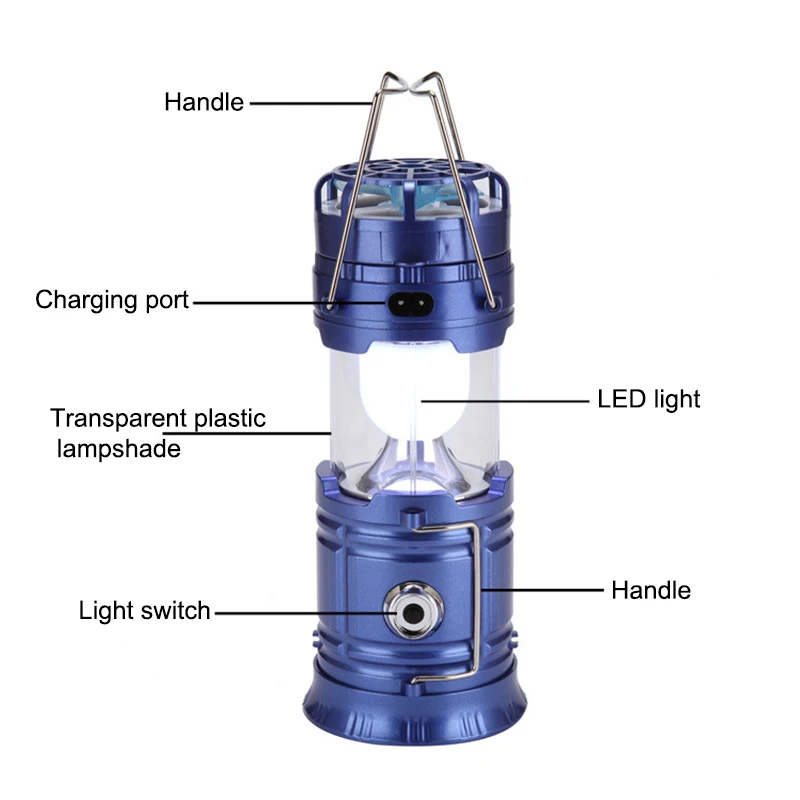 Handle

Charging port

LED light

Transparent plastic lampshade

Handle

Light switch