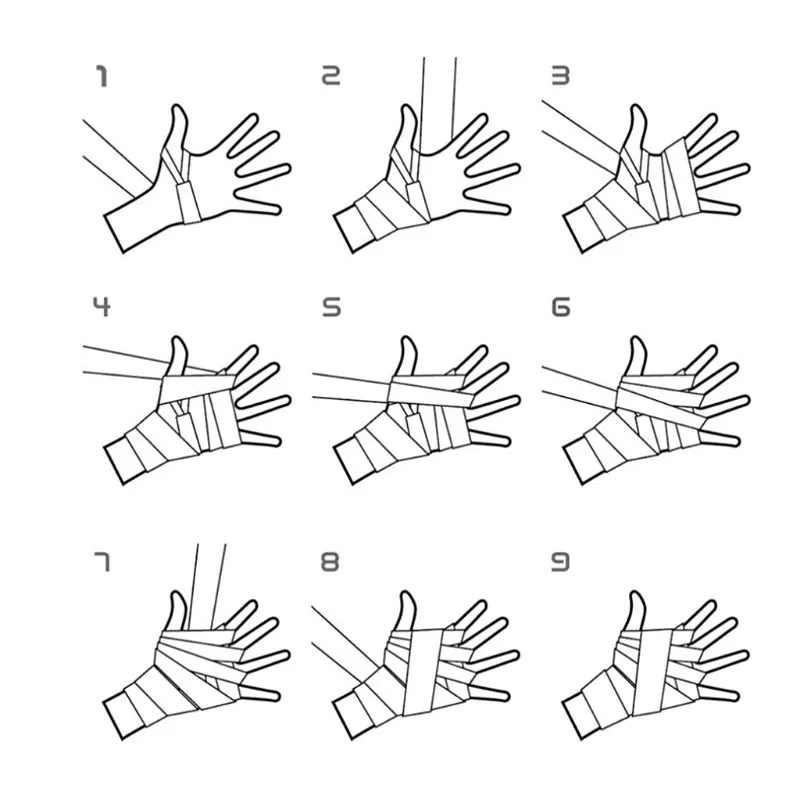 1

2

3

4

5

6

7

8

9