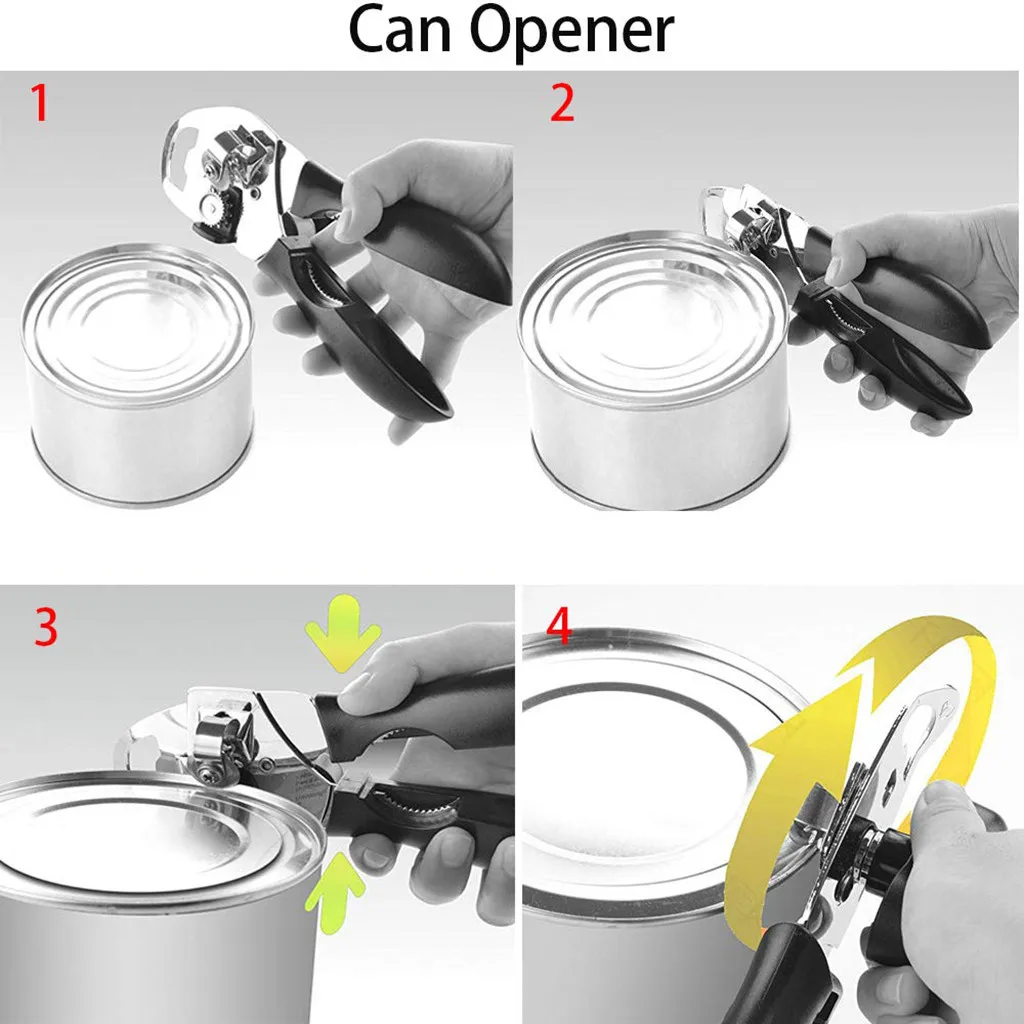 Can Opener

1

2

3

4