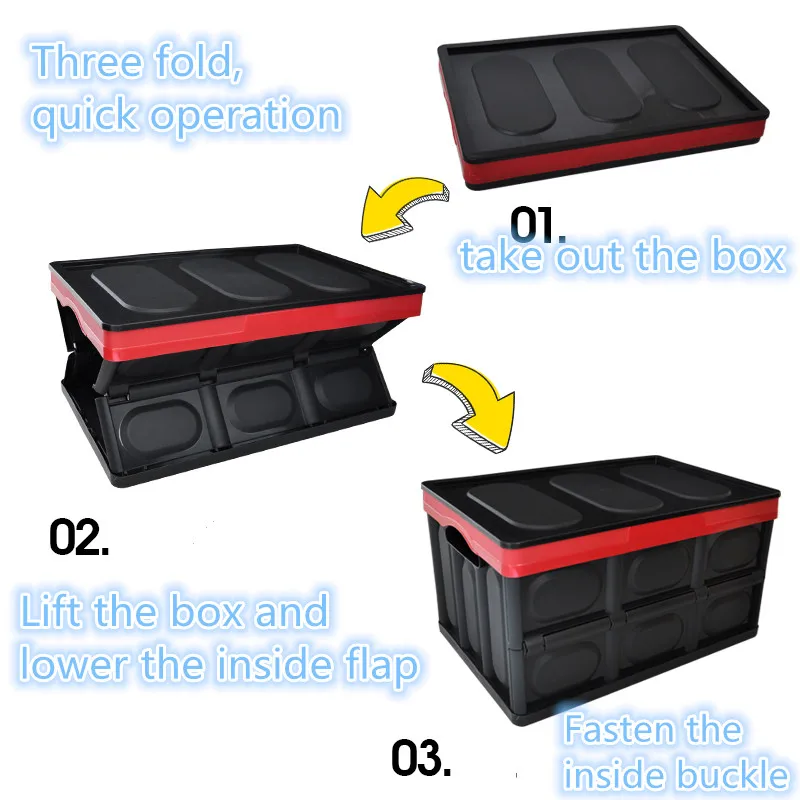 Three fold, quick operation

01.

take out the box

02.

Lift the box and lower the inside flap

03.

Fasten the inside buckle