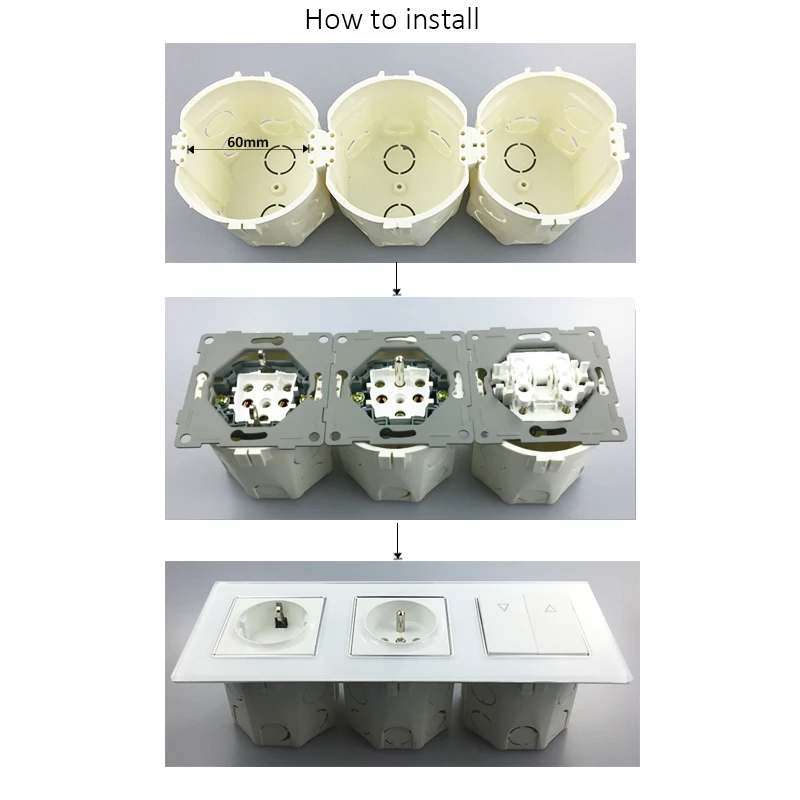 How to install

60mm