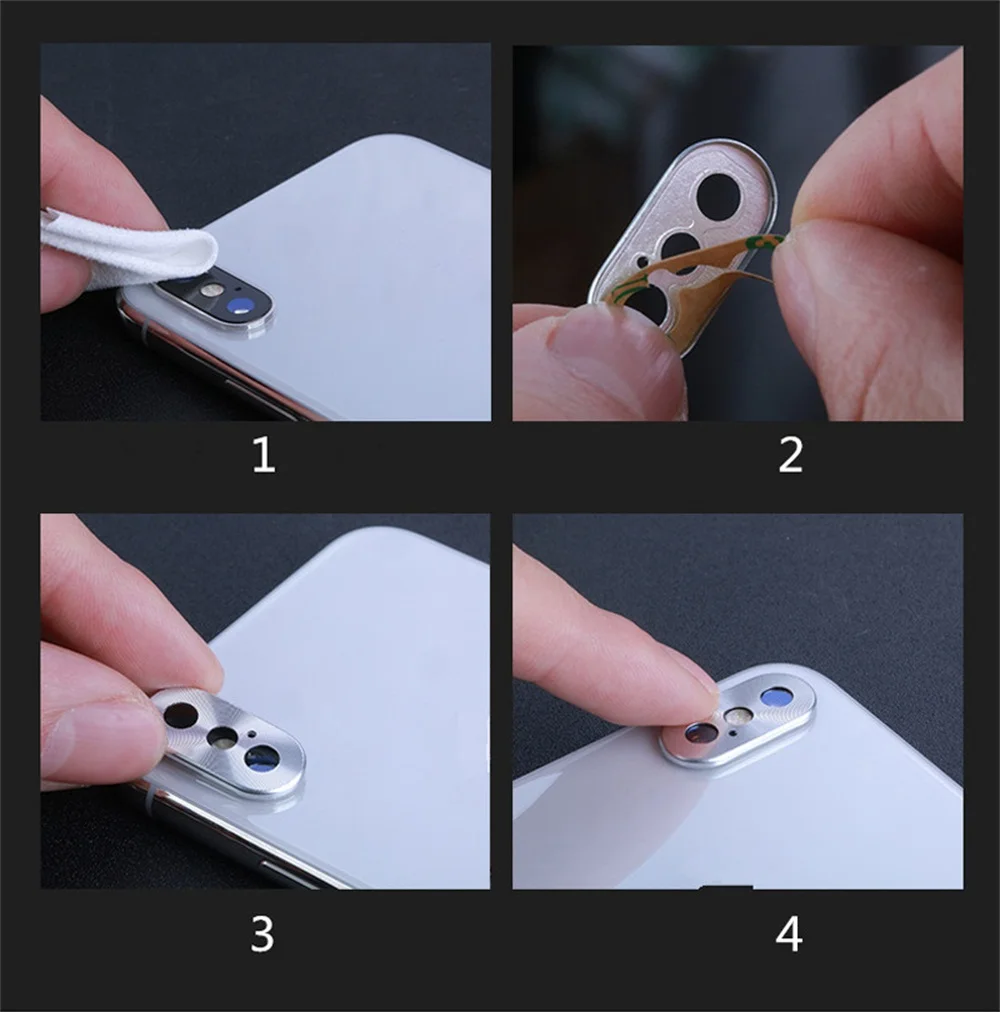 1

2

3

4