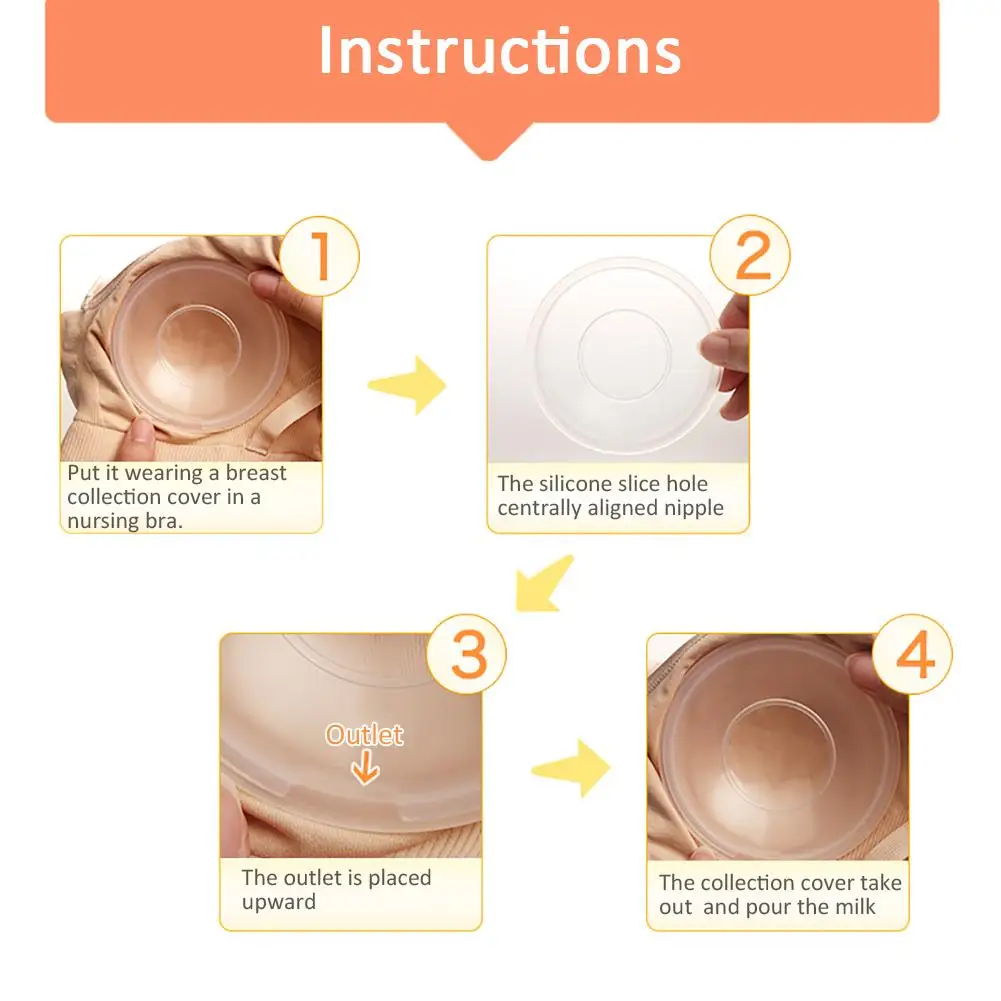 Instructions

1

Put it wearing a breast collection cover in a nursing bra.

2

The silicone slice hole centrally aligned nipple

3

Outlet

The outlet is placed upward

4

The collection cover take out and pour the milk