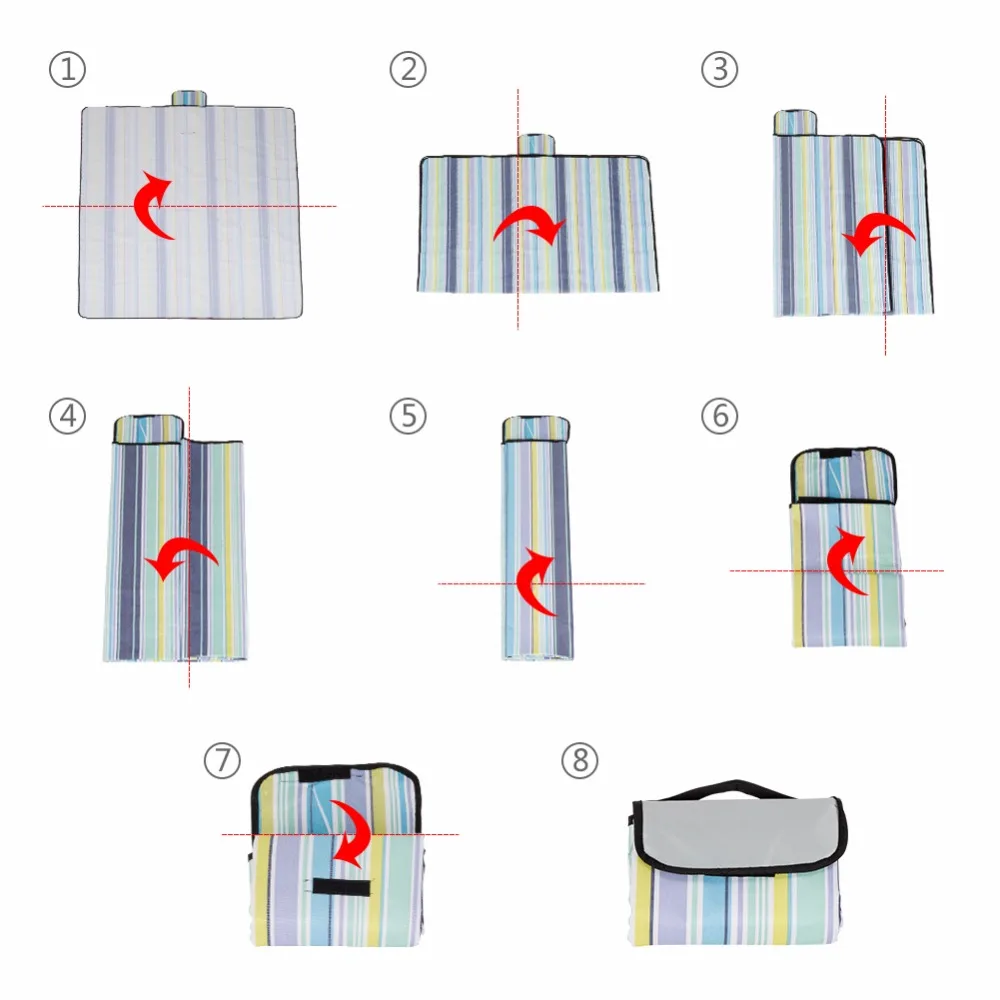 ①
②
③
④
⑤
⑥
⑦
⑧