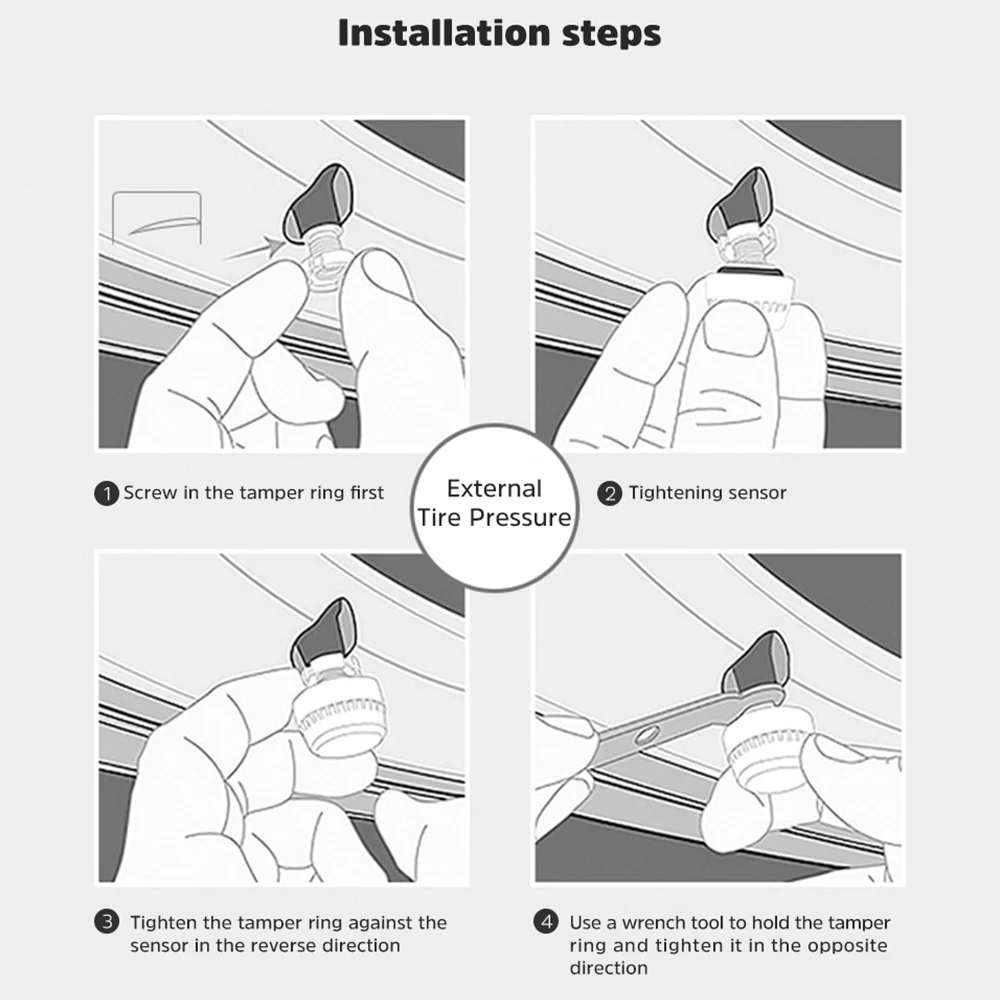 Installation steps

1 Screw in the tamper ring first

External Tire Pressure

2 Tightening sensor

3 Tighten the tamper ring against the sensor in the reverse direction

4 Use a wrench tool to hold the tamper ring and tighten it in the opposite direction