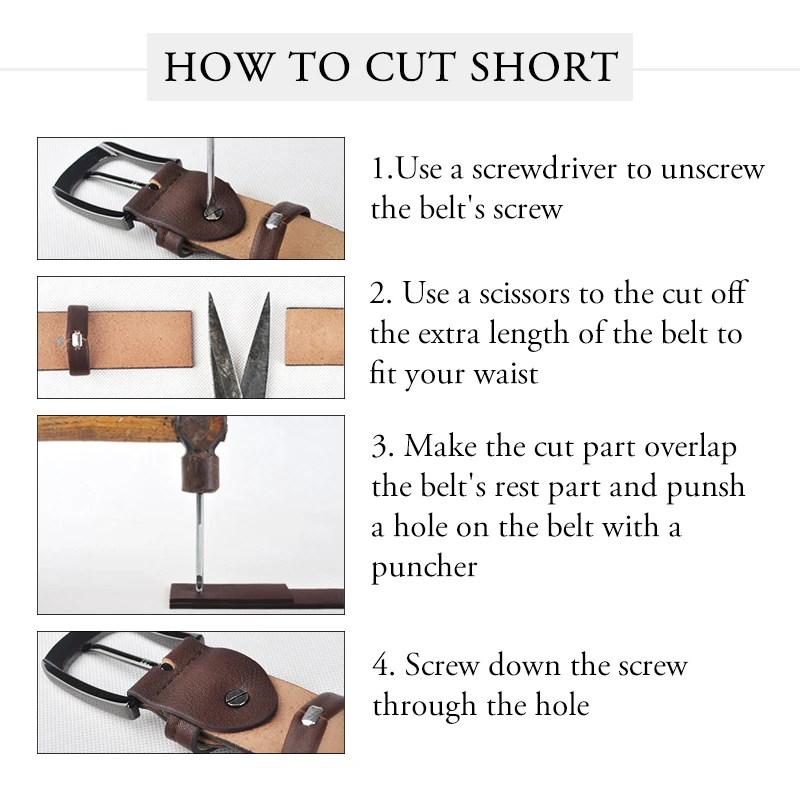 HOW TO CUT SHORT

1.Use a screwdriver to unscrew the belt's screw

2. Use a scissors to the cut off the extra length of the belt to fit your waist

3. Make the cut part overlap the belt's rest part and punsh a hole on the belt with a puncher

4. Screw down the screw through the hole