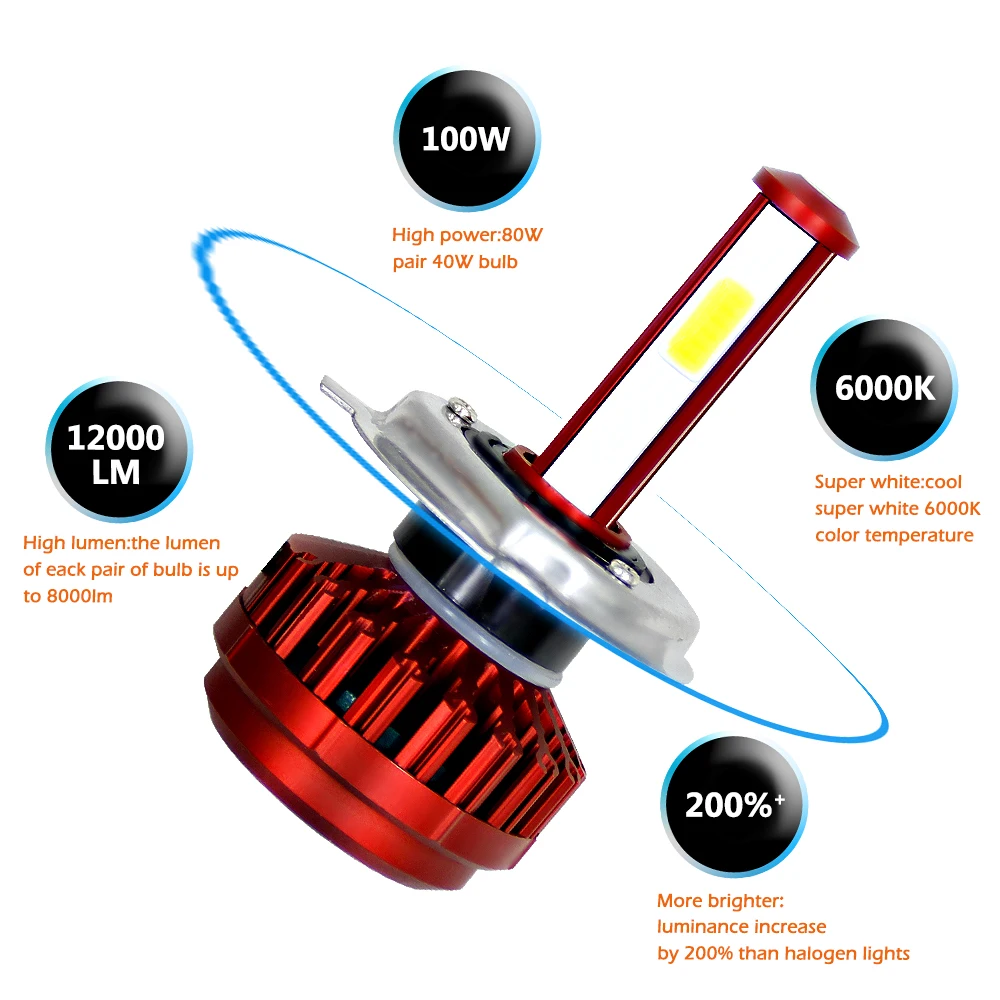 100W

High power:80W pair 40W bulb

12000 LM

High lumen:the lumen of each pair of bulb is up to 8000lm

6000K

Super white:cool super white 6000K color temperature

200%+

More brighter: luminance increase by 200% than halogen lights