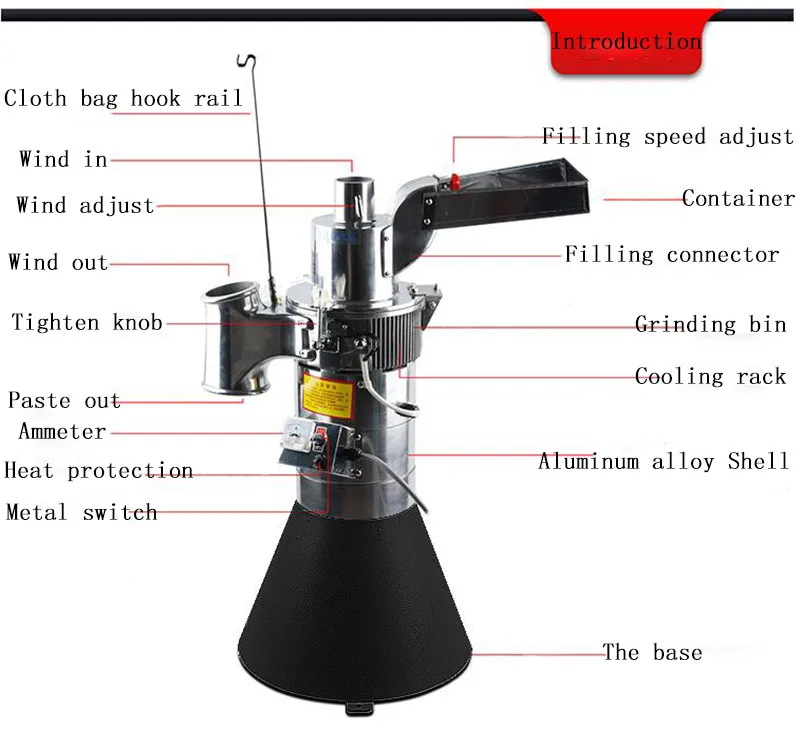 Introduction

Cloth bag hook rail

Wind in

Wind adjust

Wind out

Tighten knob

Paste out

Ammeter

Heat protection

Metal switch

Filling speed adjust

Container

Filling connector

Grinding bin

Cooling rack

Aluminum alloy Shell

The base