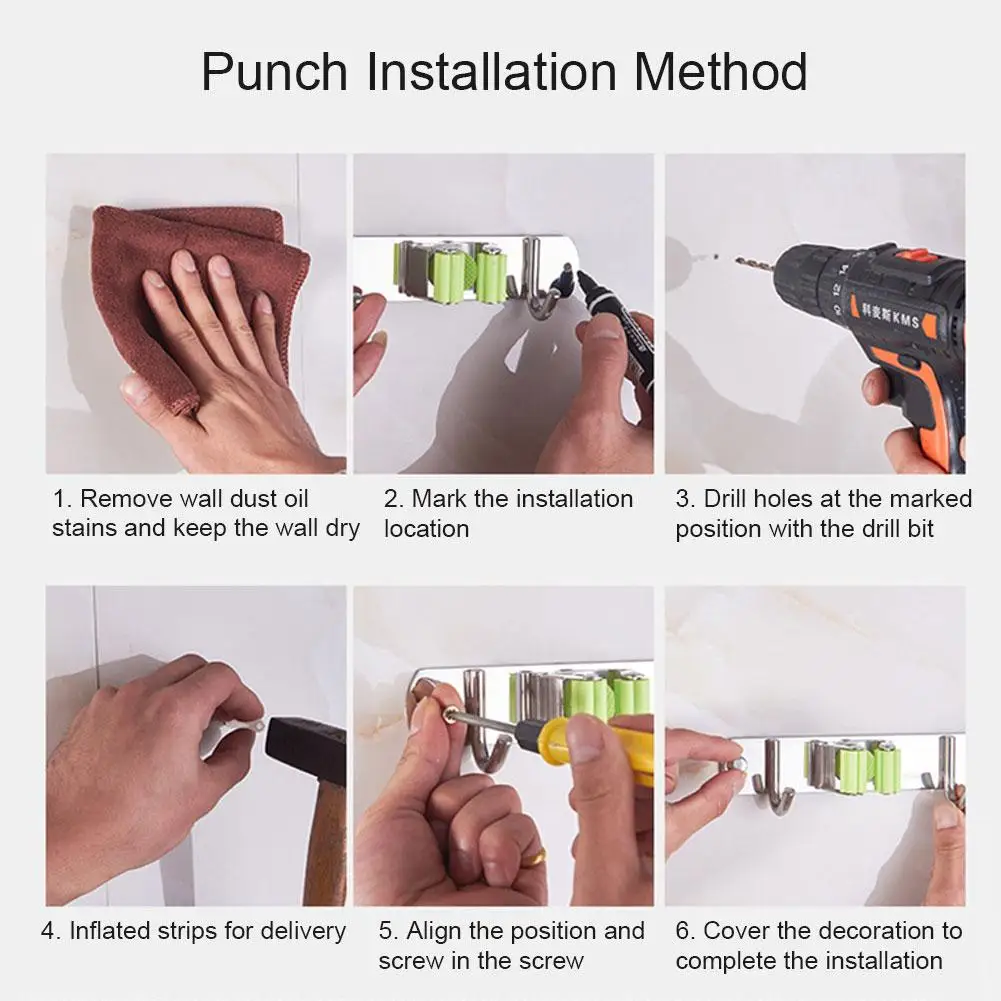 Punch Installation Method

科麦斯 KMS

1. Remove wall dust oil stains and keep the wall dry

2. Mark the installation location

3. Drill holes at the marked position with the drill bit

4. Inflated strips for delivery

5. Align the position and screw in the screw

6. Cover the decoration to complete the installation