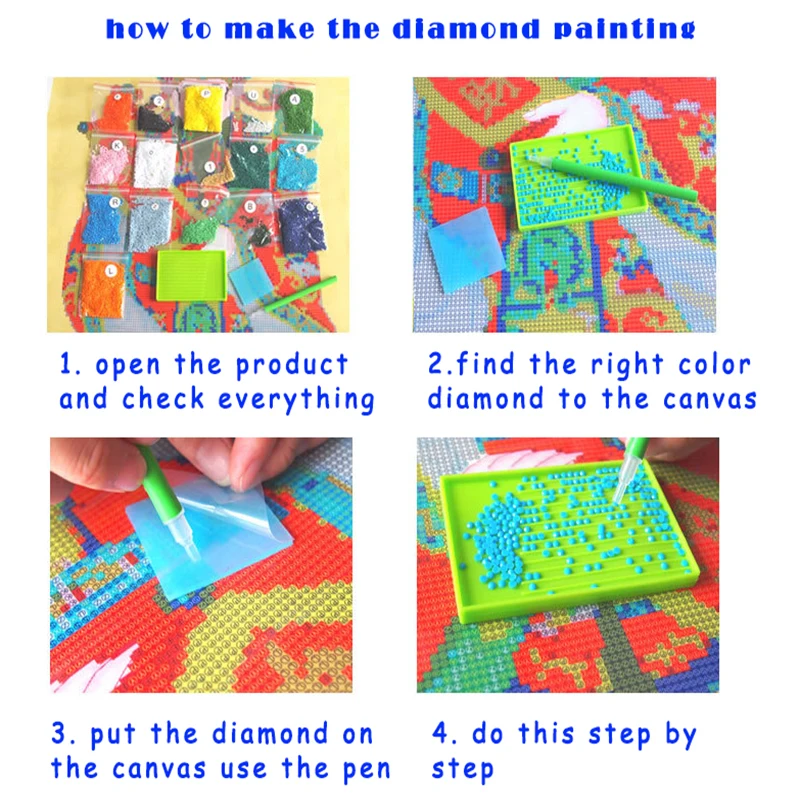 how to make the diamond painting

1. open the product and check everything

2.find the right color diamond to the canvas

3. put the diamond on the canvas use the pen

4. do this step by step