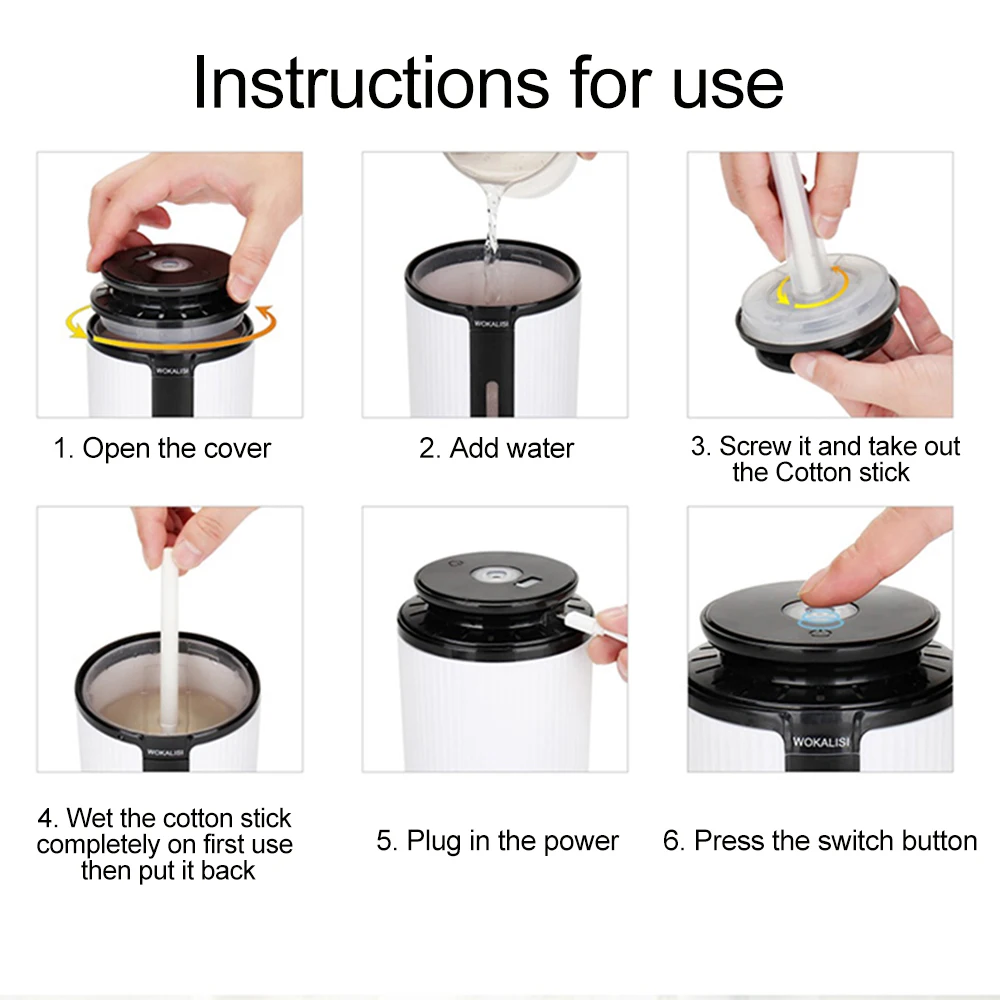 Instructions for use

WOKALISI

1. Open the cover

WOKALISI

2. Add water

3. Screw it and take out the Cotton stick

WOKALISI

4. Wet the cotton stick completely on first use then put it back

5. Plug in the power

WOKALISI

6. Press the switch button