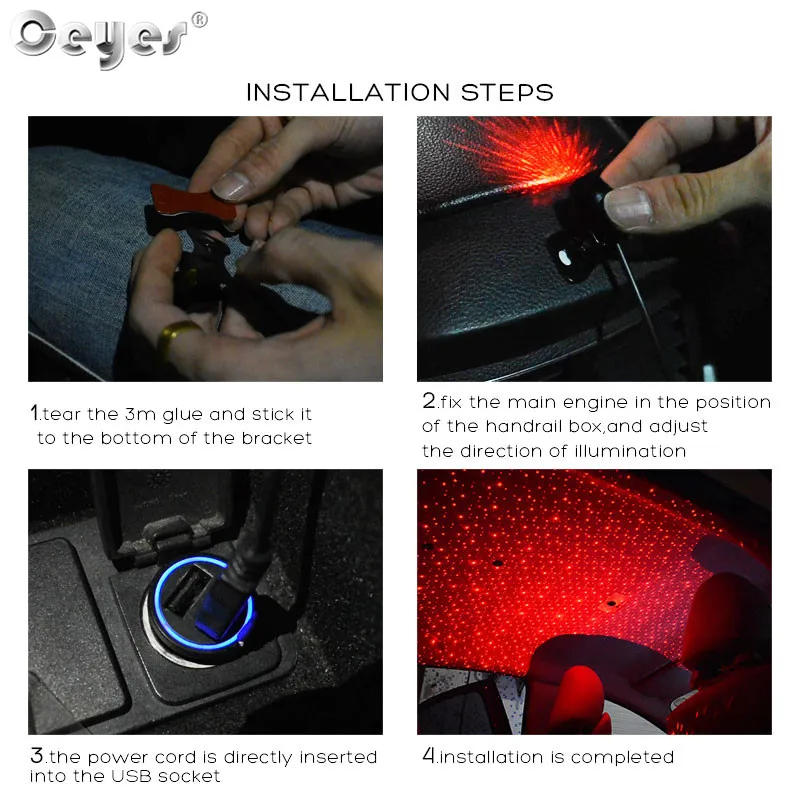 Ceyes®

INSTALLATION STEPS

1.tear the 3m glue and stick it to the bottom of the bracket

2.fix the main engine in the position of the handrail box,and adjust the direction of illumination

3.the power cord is directly inserted into the USB socket

4.installation is completed