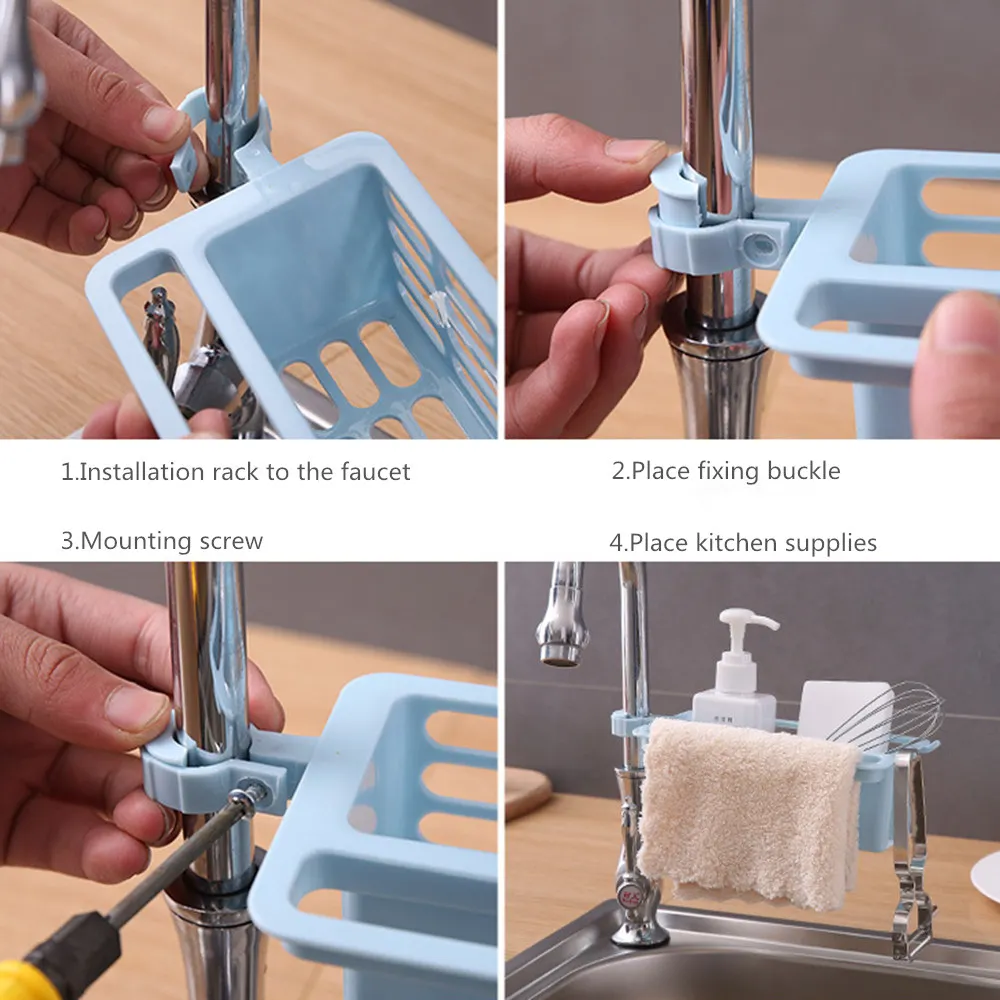 1.Installation rack to the faucet

2.Place fixing buckle

3.Mounting screw

4.Place kitchen supplies