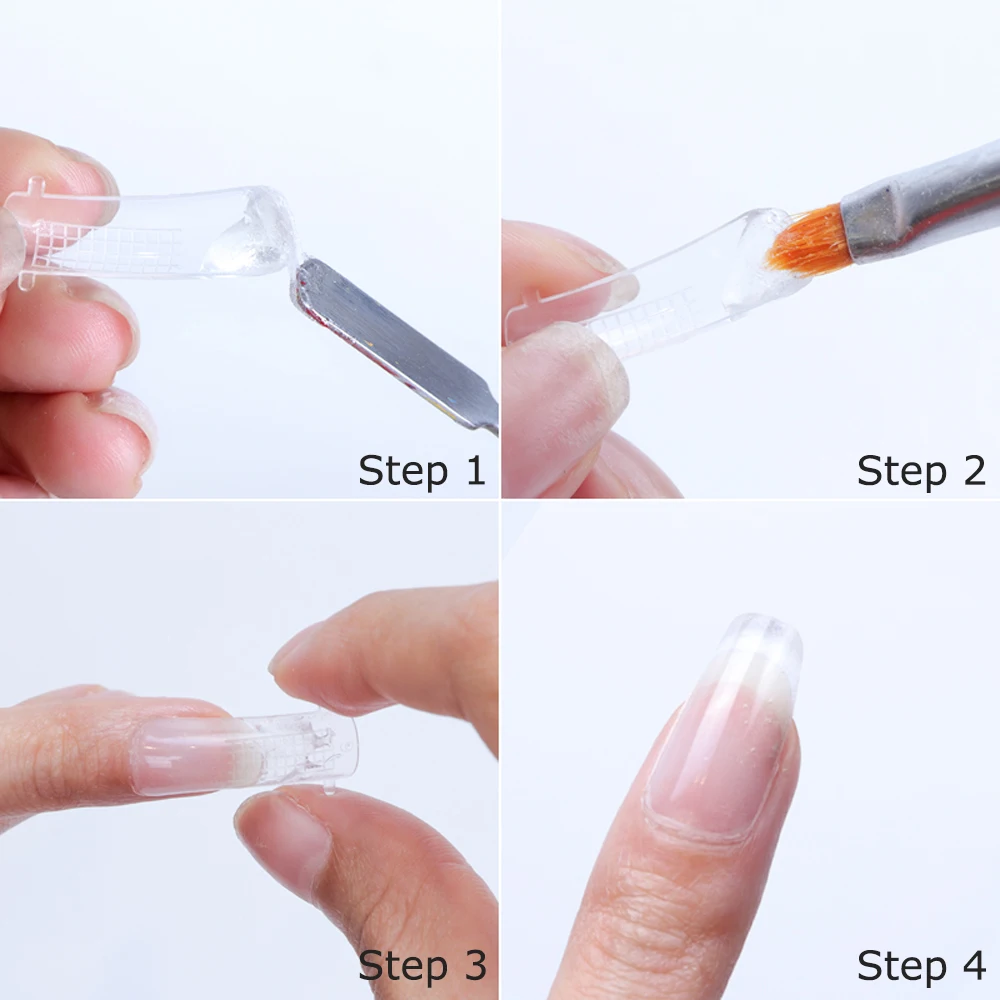 Step 1

Step 2

Step 3

Step 4