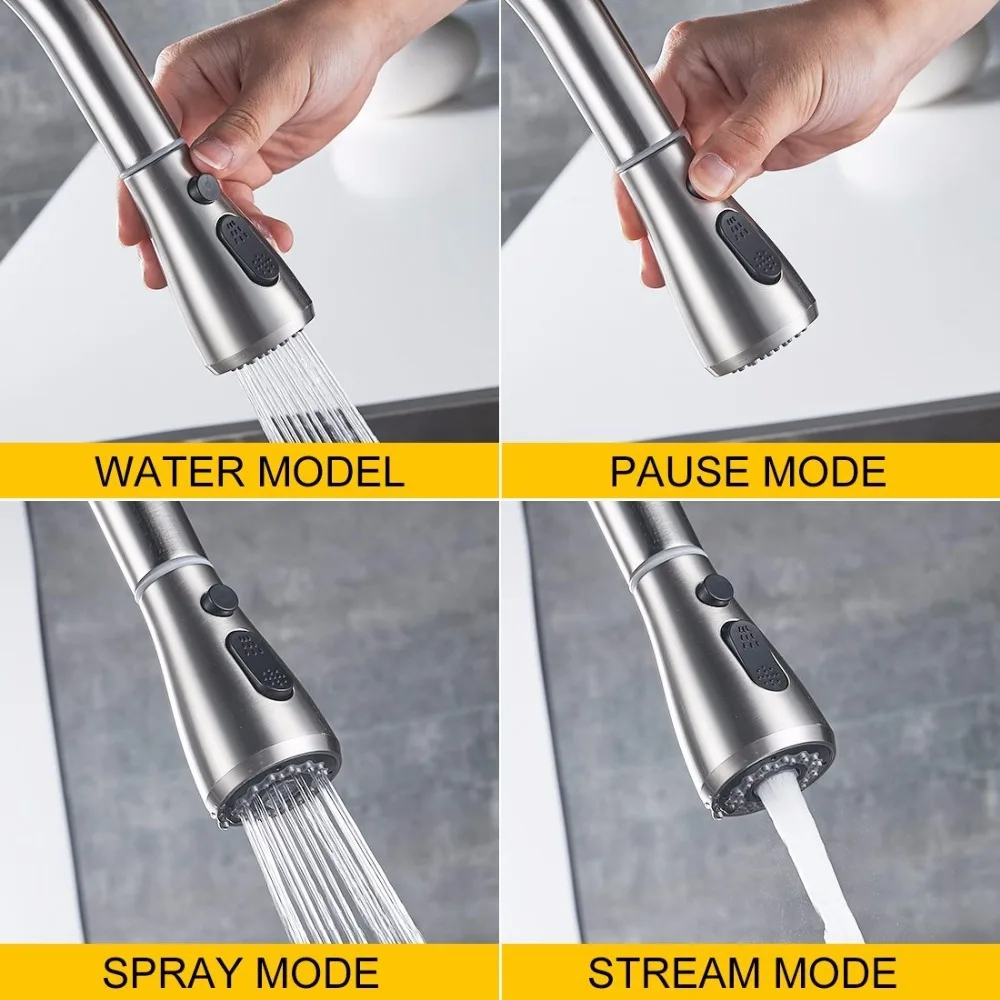 WATER MODEL

PAUSE MODE

SPRAY MODE

STREAM MODE