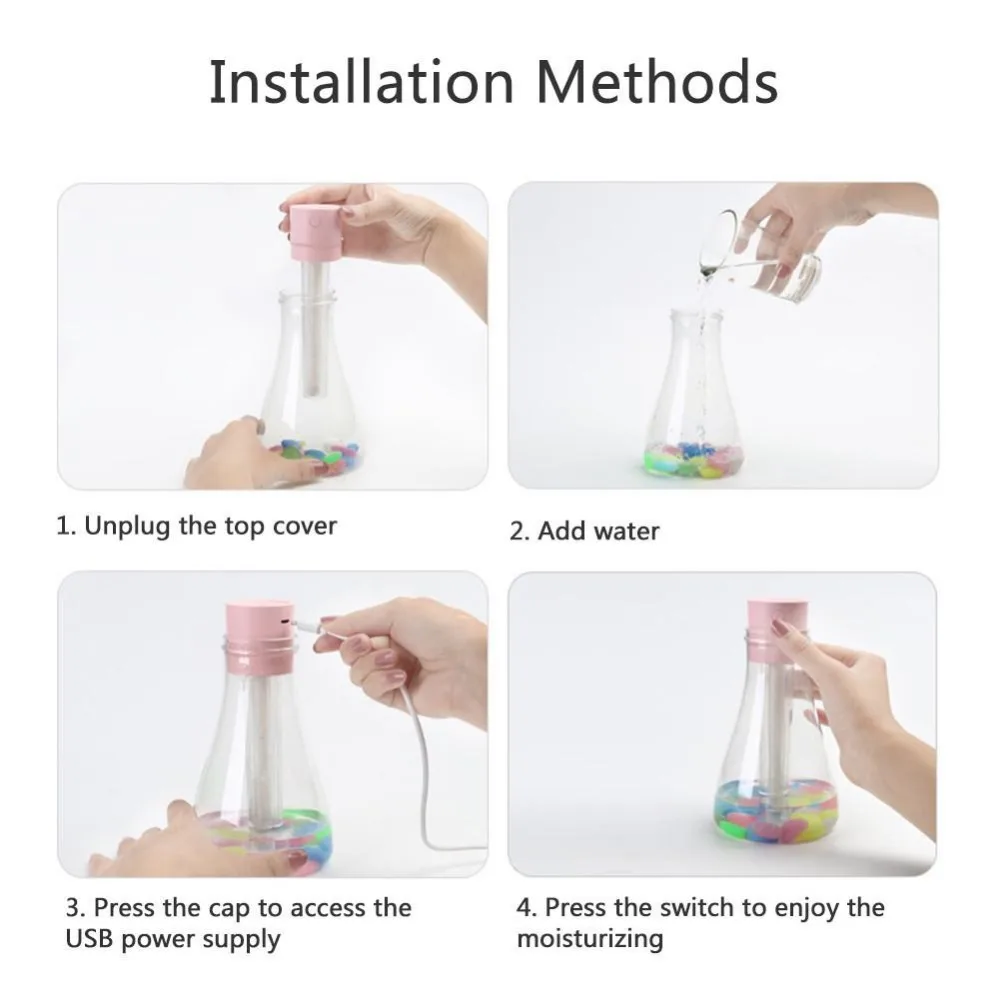 Installation Methods

1. Unplug the top cover

2. Add water

3. Press the cap to access the USB power supply

4. Press the switch to enjoy the moisturizing