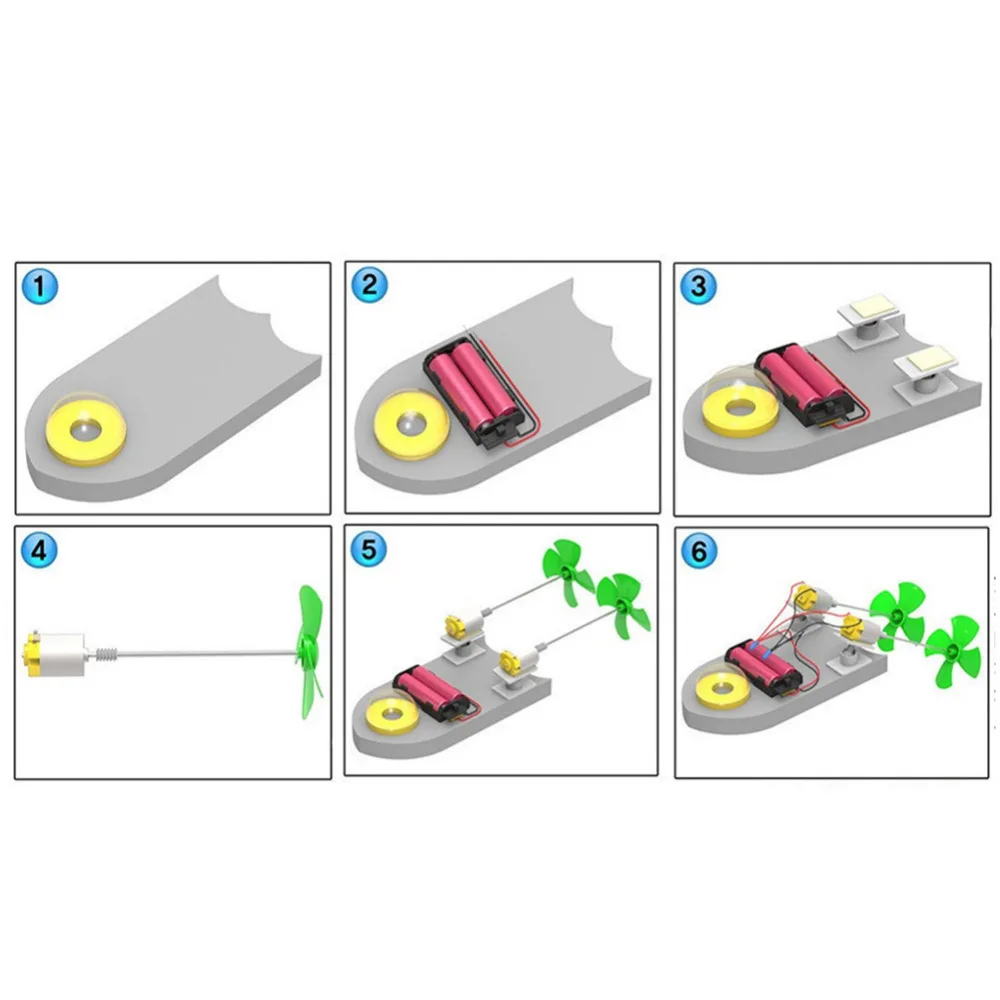 1

2

3

4

5

6