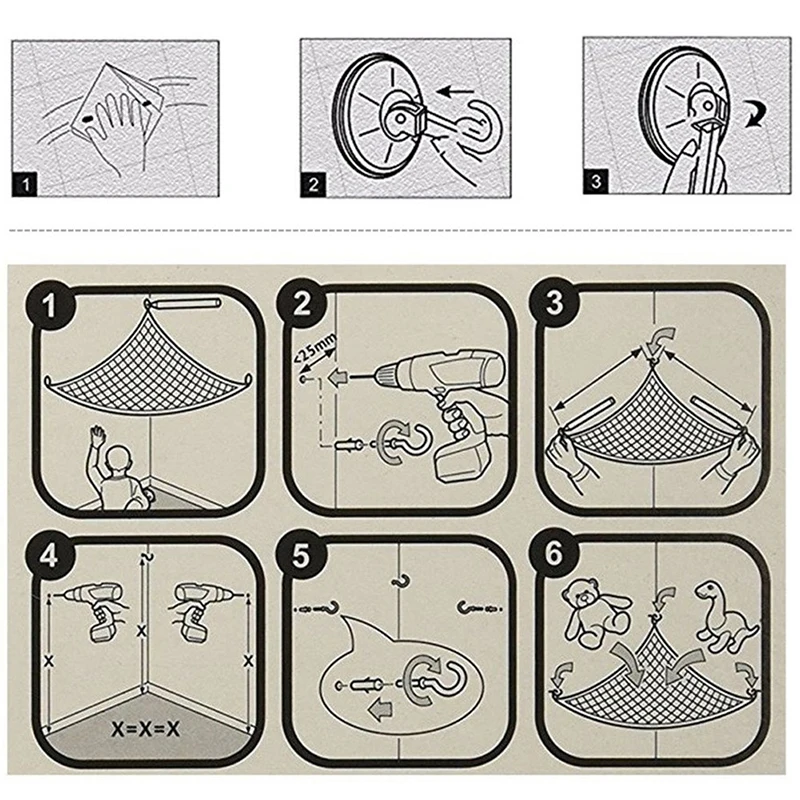 1

2

3

1

2

<25mm

3

4

X

X

X

X=X=X

5

6