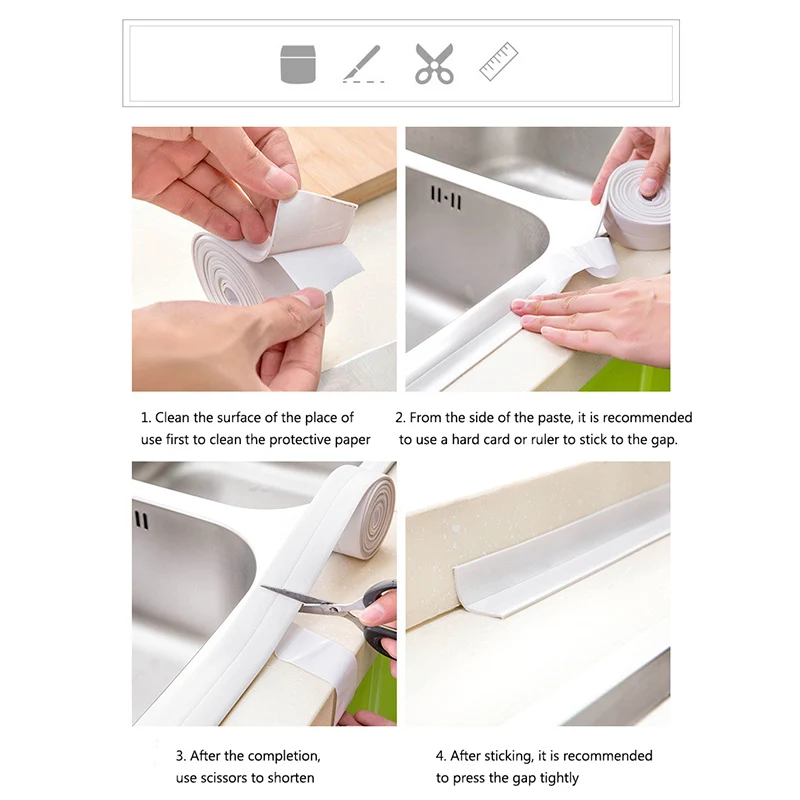 1. Clean the surface of the place of use first to clean the protective paper

2. From the side of the paste, it is recommended to use a hard card or ruler to stick to the gap.

3. After the completion, use scissors to shorten

4. After sticking, it is recommended to press the gap tightly