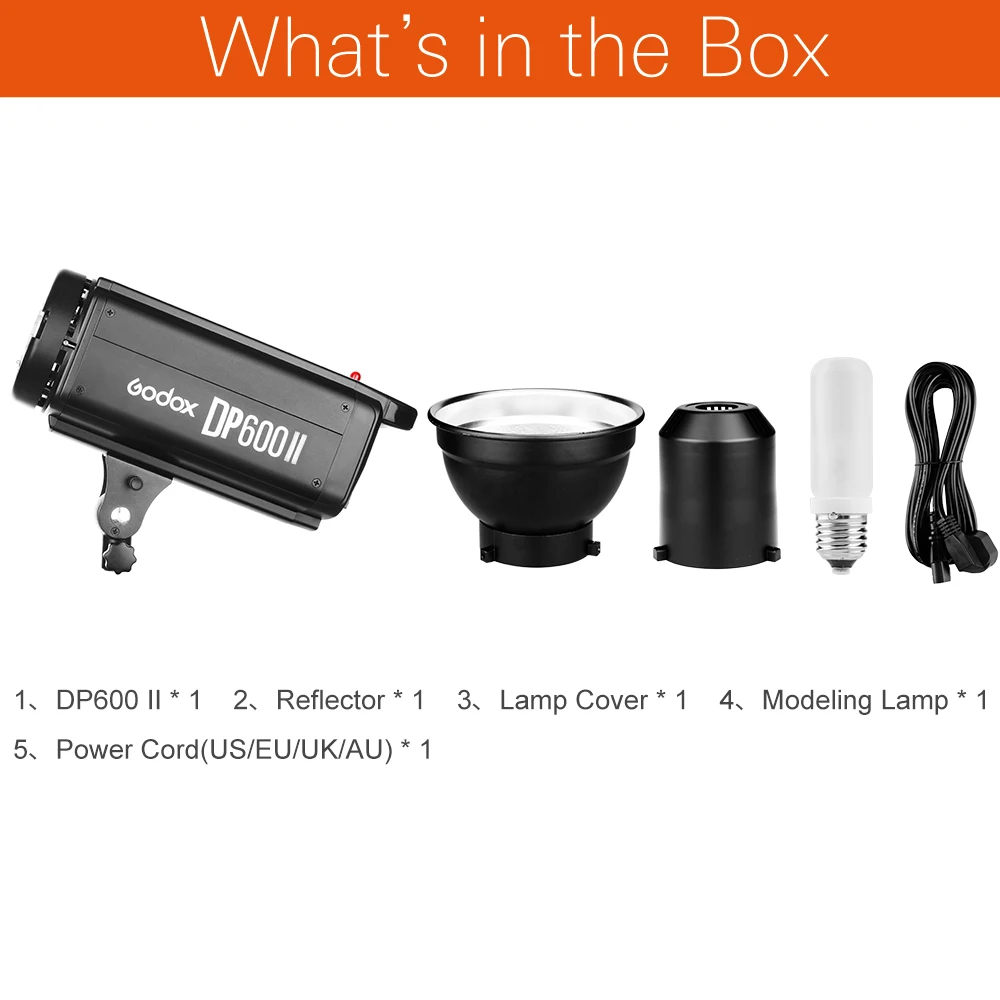 What's in the Box

Godox DP600II

1、DP600 II * 1 2、Reflector * 1 3、Lamp Cover * 1 4、Modeling Lamp * 1
5、Power Cord(US/EU/UK/AU) * 1