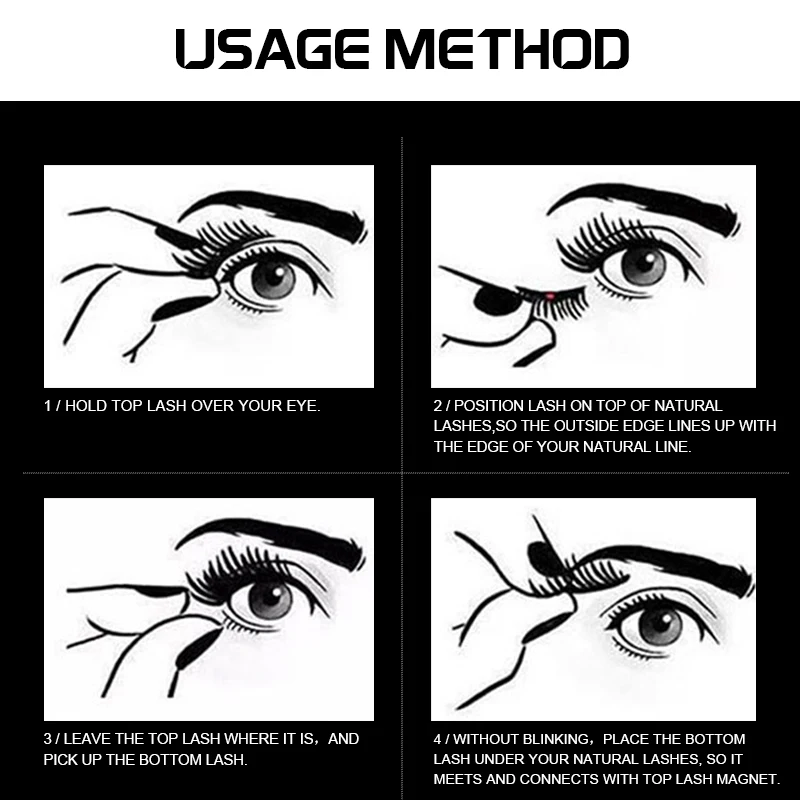 USAGE METHOD

1 / HOLD TOP LASH OVER YOUR EYE.

2 / POSITION LASH ON TOP OF NATURAL LASHES,SO THE OUTSIDE EDGE LINES UP WITH THE EDGE OF YOUR NATURAL LINE.

3 / LEAVE THE TOP LASH WHERE IT IS，AND PICK UP THE BOTTOM LASH.

4 / WITHOUT BLINKING，PLACE THE BOTTOM LASH UNDER YOUR NATURAL LASHES, SO IT MEETS AND CONNECTS WITH TOP LASH MAGNET.