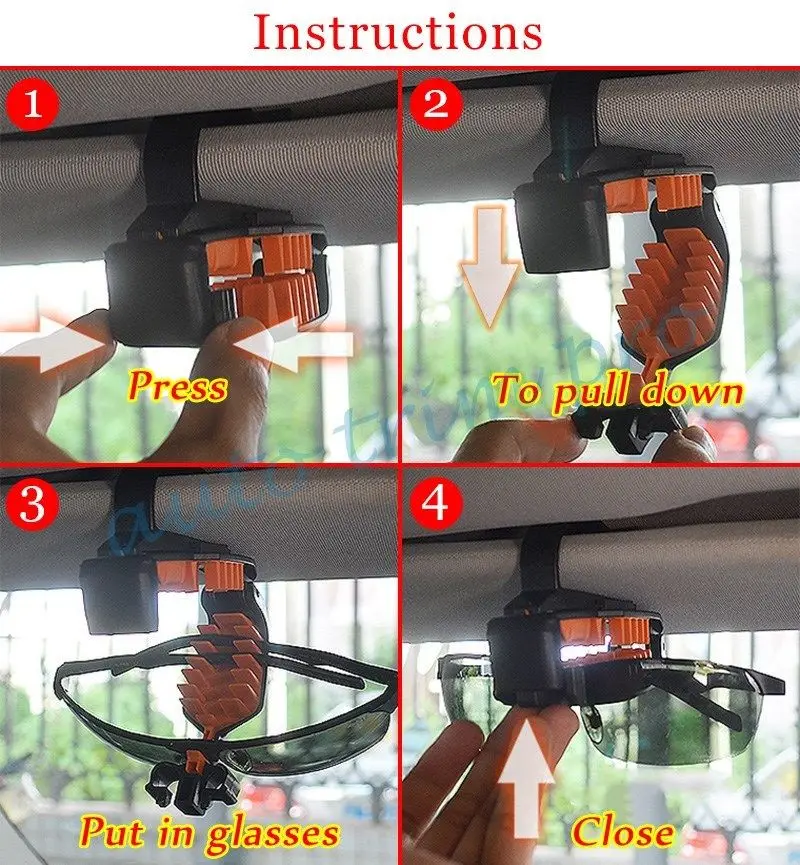 Instructions

1
Press

2
To pull down

3
Put in glasses

4
Close

auto trim pro