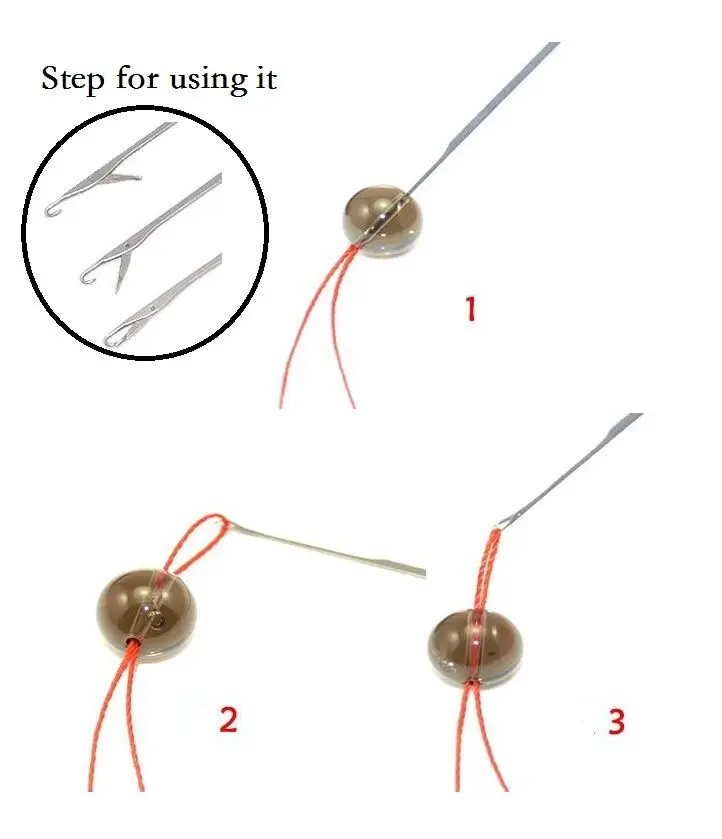 Step for using it

1

2

3