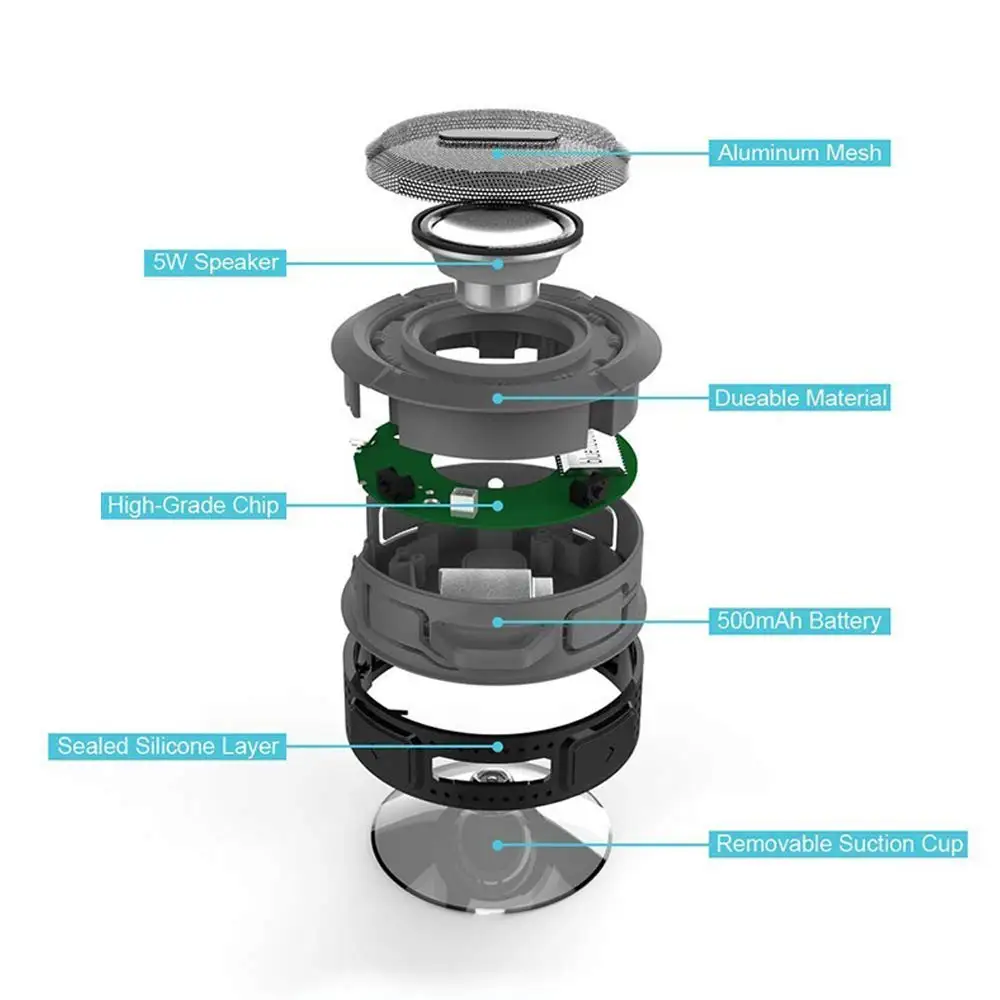 Aluminum Mesh

5W Speaker

Dueable Material

High-Grade Chip

500mAh Battery

Sealed Silicone Layer

Removable Suction Cup