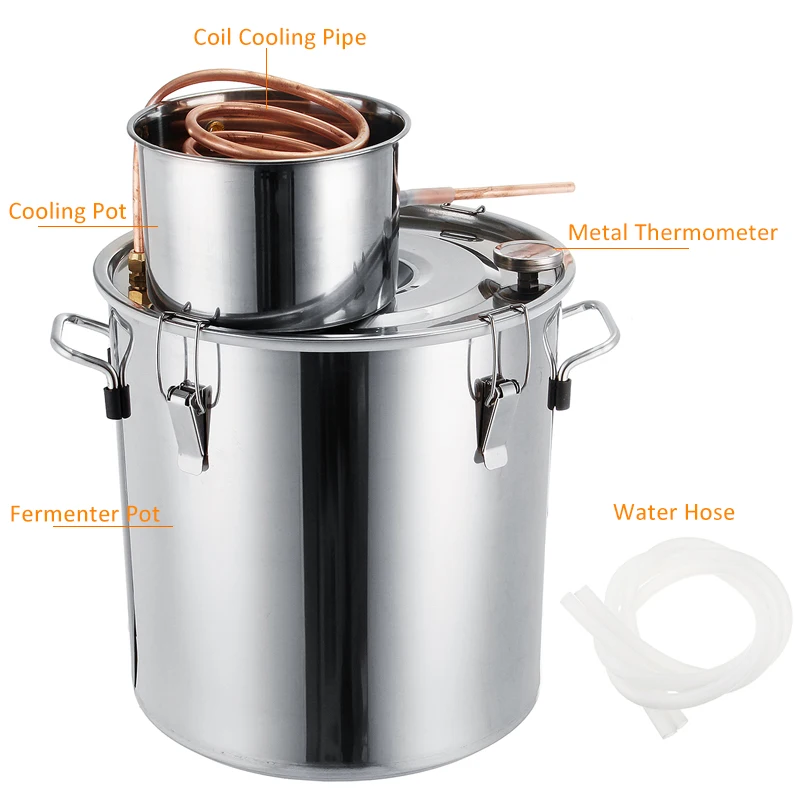 Coil Cooling Pipe

Cooling Pot

Metal Thermometer

Fermenter Pot

Water Hose