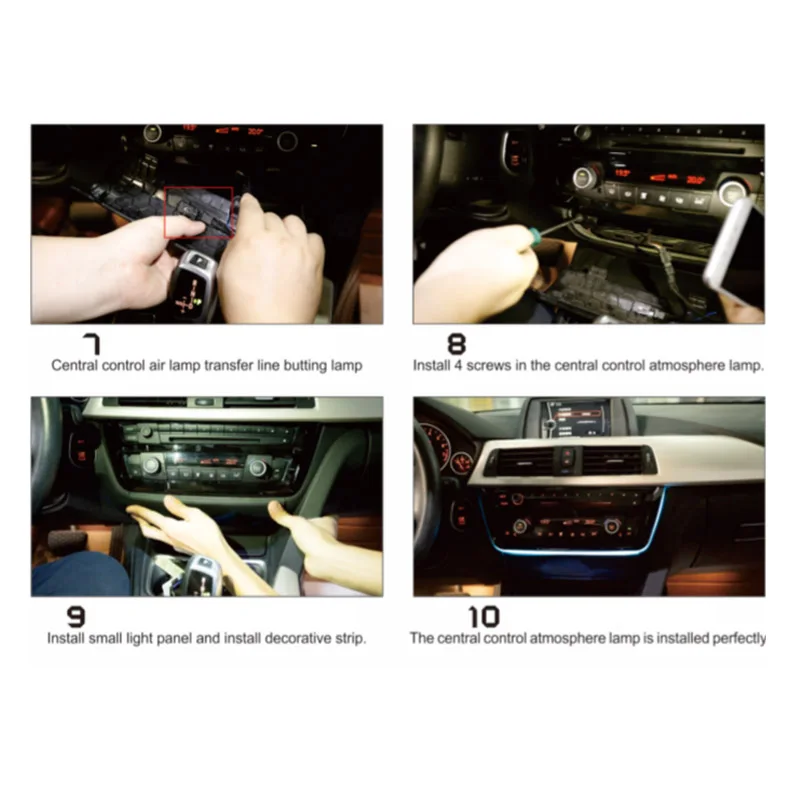 7
Central control air lamp transfer line butting lamp

8
Install 4 screws in the central control atmosphere lamp.

9
Install small light panel and install decorative strip.

10
The central control atmosphere lamp is installed perfectly