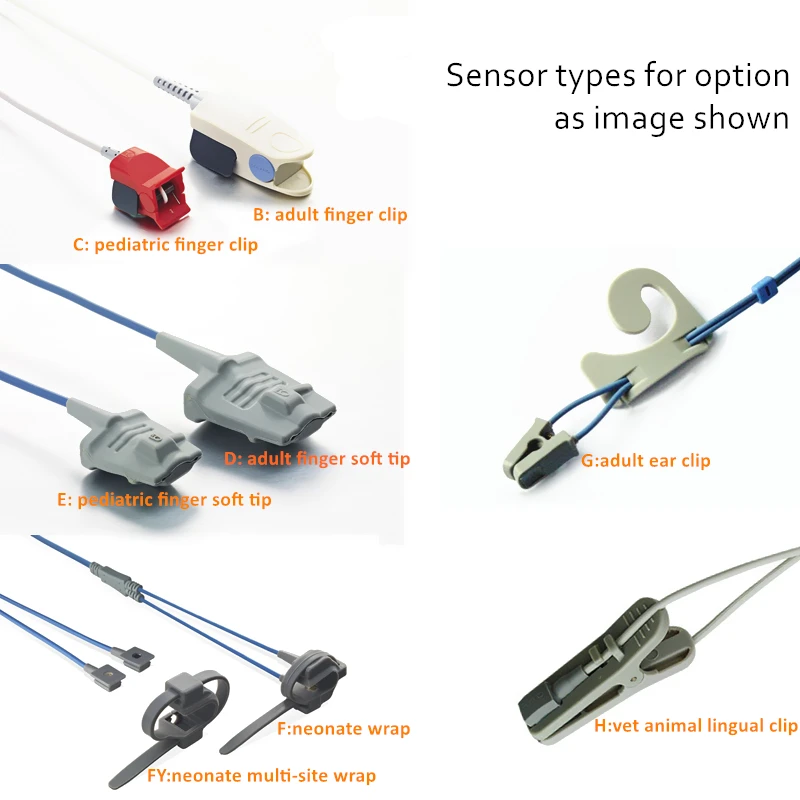 Sensor types for option as image shown

B: adult finger clip

C: pediatric finger clip

D: adult finger soft tip

E: pediatric finger soft tip

G:adult ear clip

F:neonate wrap

FY:neonate multi-site wrap

H:vet animal lingual clip